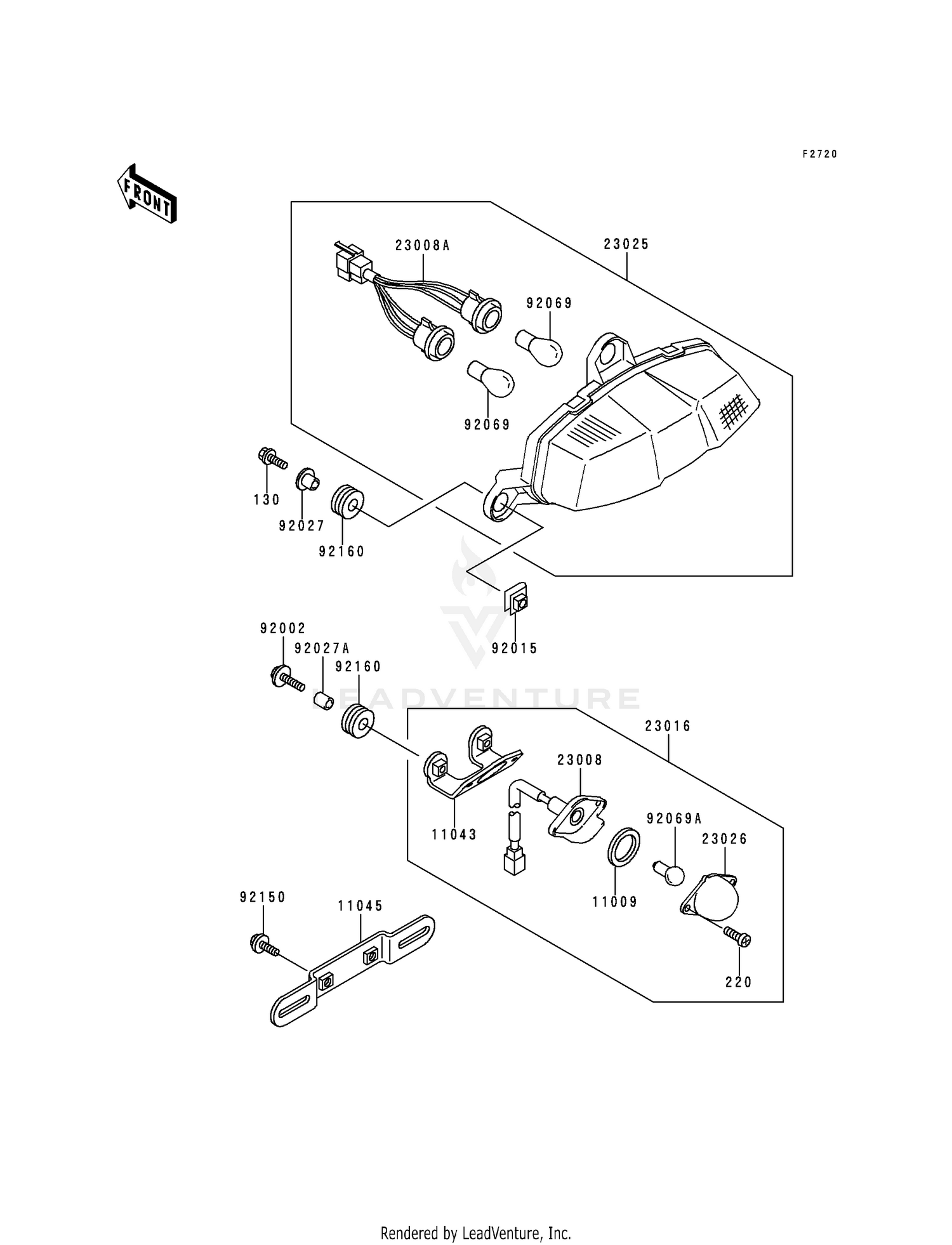 F2720

FRONT

23008A

23025

92069

92069

130

92027

92160

92015

92002

92027A

92160

LEADVENTURE

23016

23008

11043

92069A

23026

11009

92150

11045

220

Rendered by LeadVenture, Inc.