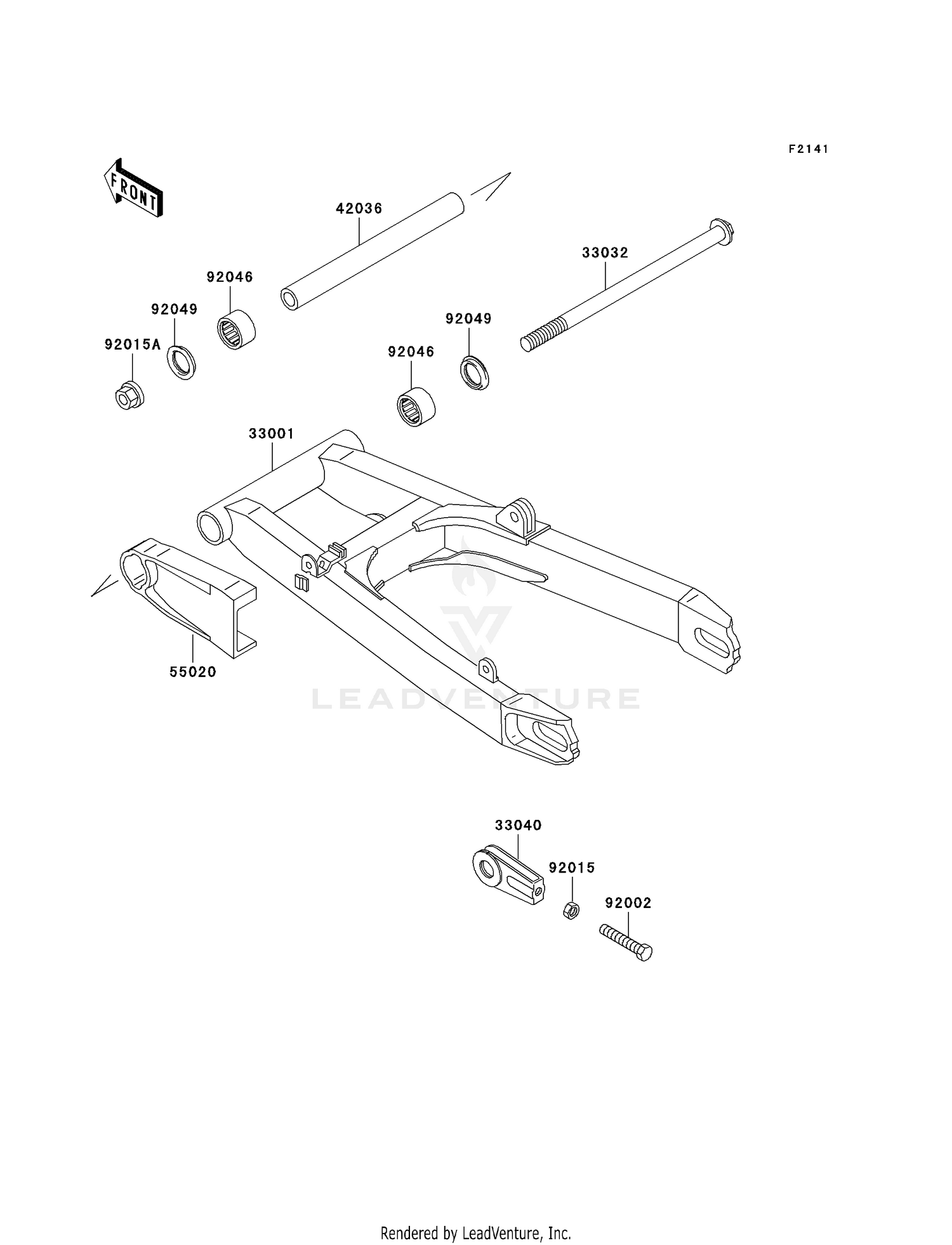 F2141

FRONT

42036

33032

92046

92049

92049

92015A

92046

33001

55020

LEADVENTURE

33040

92015

92002

Rendered by LeadVenture, Inc.