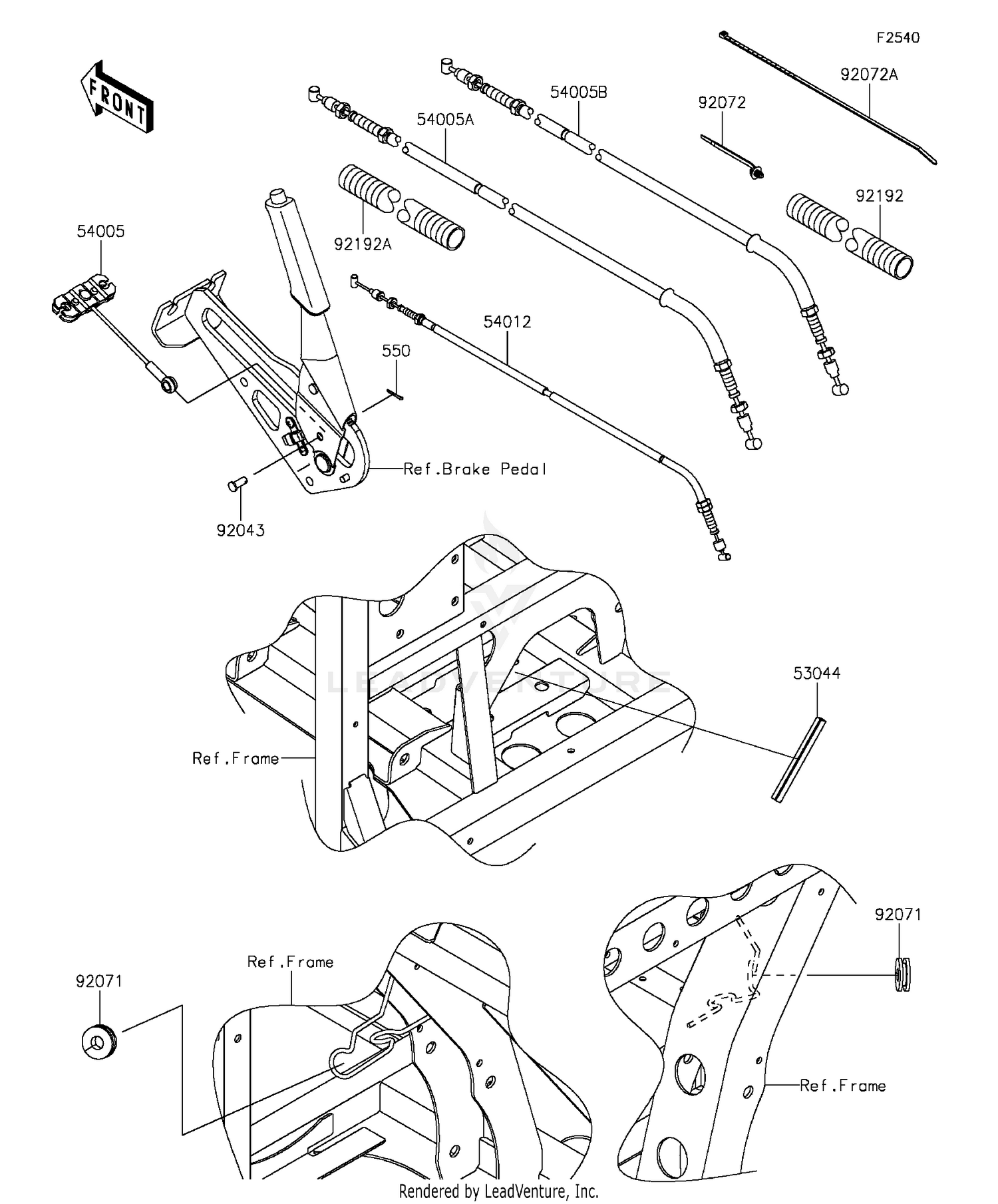 F2540

FRONT

92072A

54005B

92072

54005A

92192

92192A

54005

54012

550

Ref.Brake Pedal

92043

LEADVENTURE

53044

Ref.Frame

92071

Ref.Frame

92071

Ref.Frame

Rendered by LeadVenture, Inc.