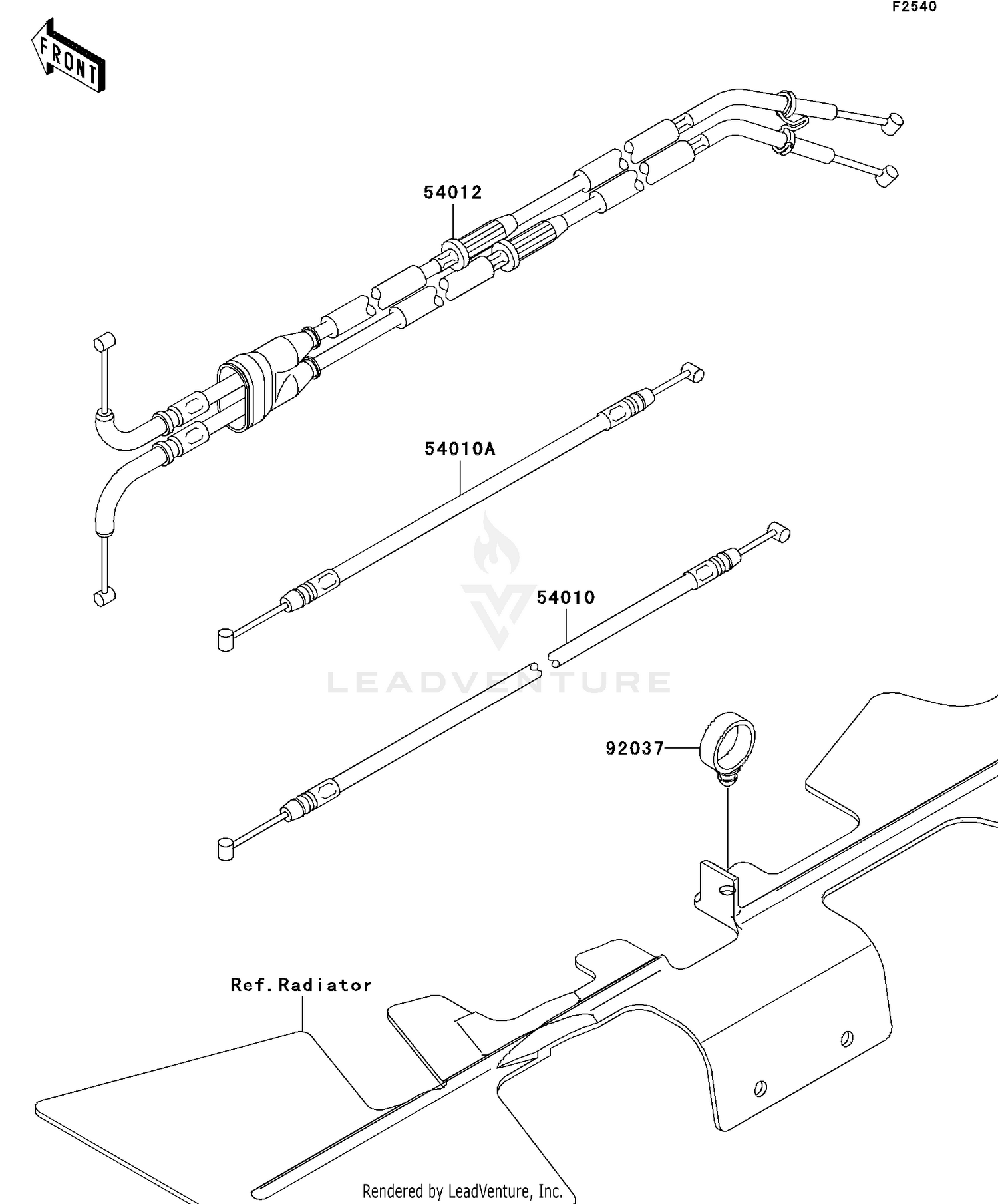 F2540

FRONT

54012

54010A

54010

LEADVENTURE

92037

Ref.Radiator

Rendered by LeadVenture, Inc.