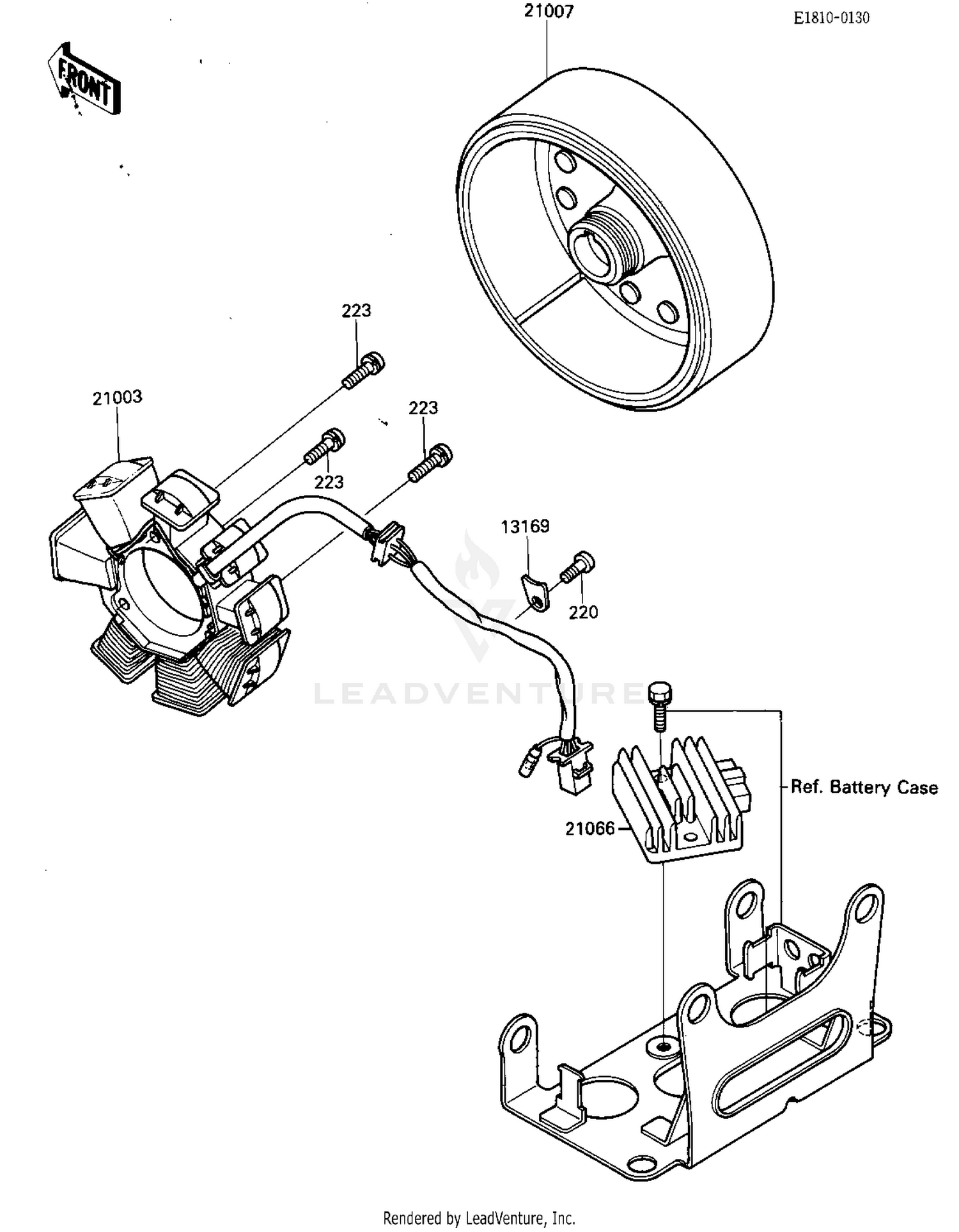 21007

E1810-0130

FRONT

223

21003

223

223

13169

220

LEADVENTURE

Ref. Battery Case

21066

Rendered by LeadVenture, Inc.