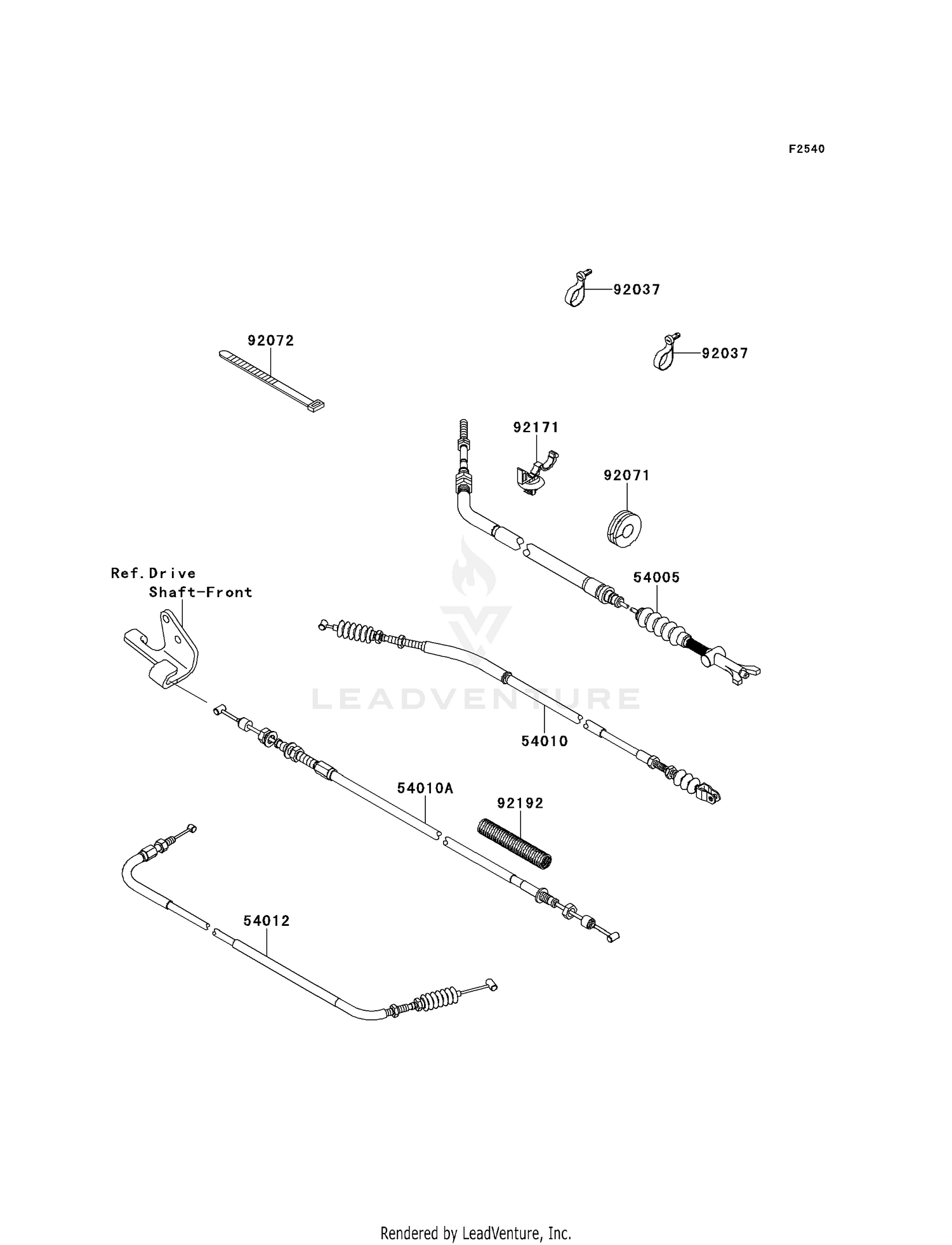 F2540

92037

92072

92037

92171

92071

Ref.Drive Shaft-Front

54005

LEADVENTURE

54010

54010A

92192

54012

Rendered by LeadVenture, Inc.