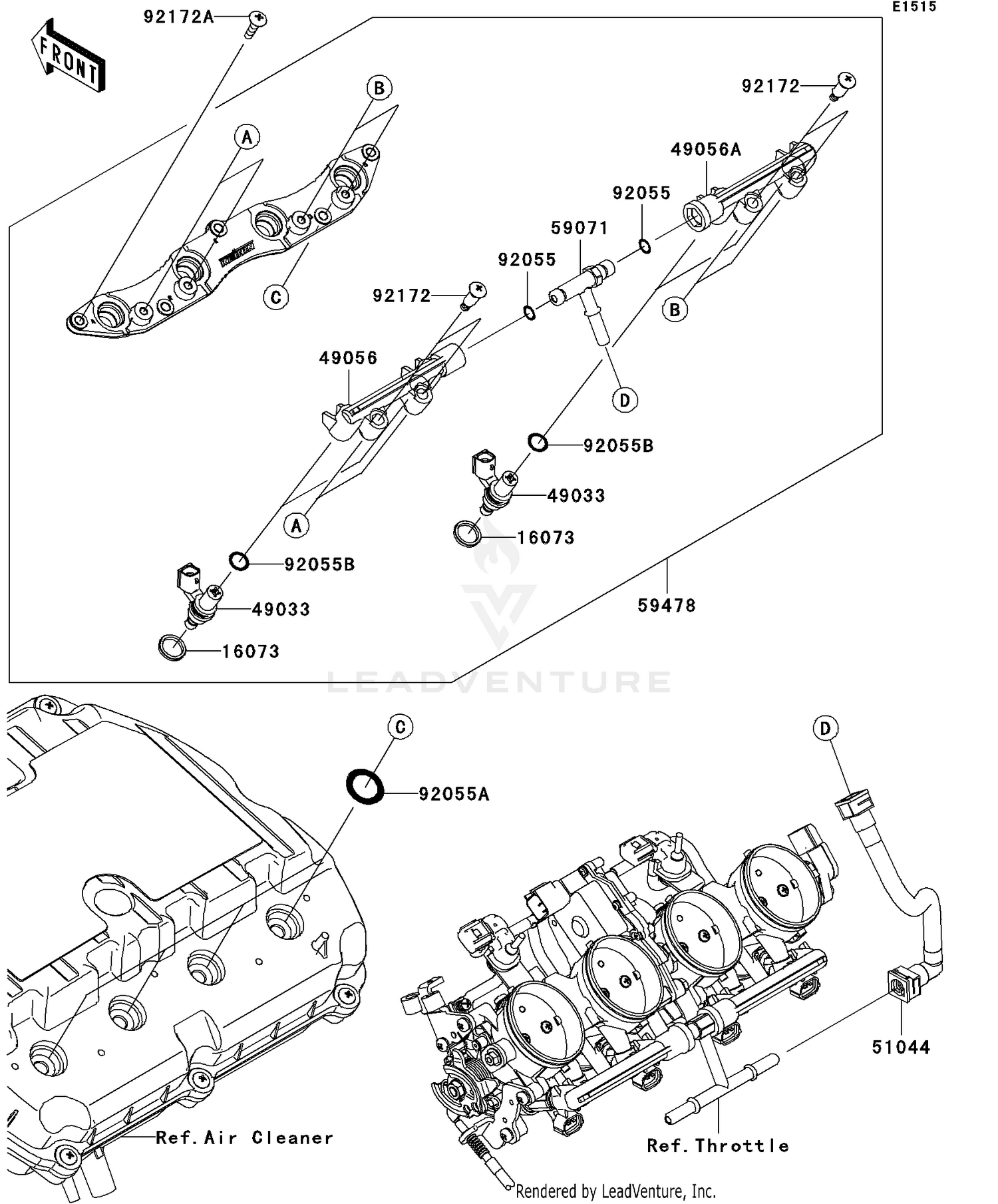 E1515

FRONT

92172A

B

A

C

92172

49056A

92055

59071

92055

92172

B

49056

D

92055B

49033

16073

A

92055B

49033

16073

59478

LEADVENTURE

C

92055A

D

51044

Ref. Air Cleaner

Ref. Throttle

Rendered by LeadVenture, Inc.