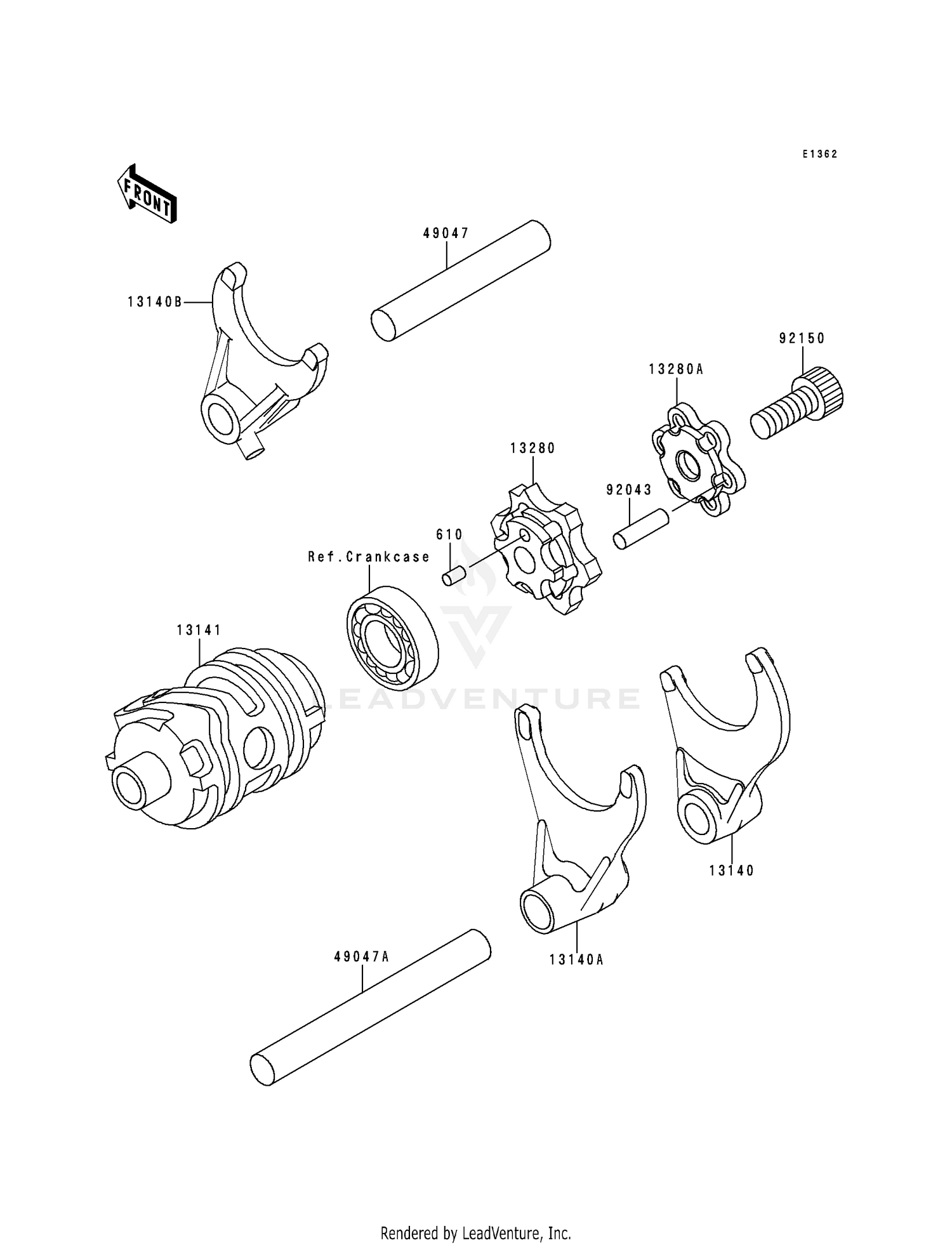 E1362

FRONT

49047

13140B

92150

13280A

13280

92043

610

Ref.Crankcase

13141

LEADVENTURE

13140

13140A

49047A

Rendered by LeadVenture, Inc.