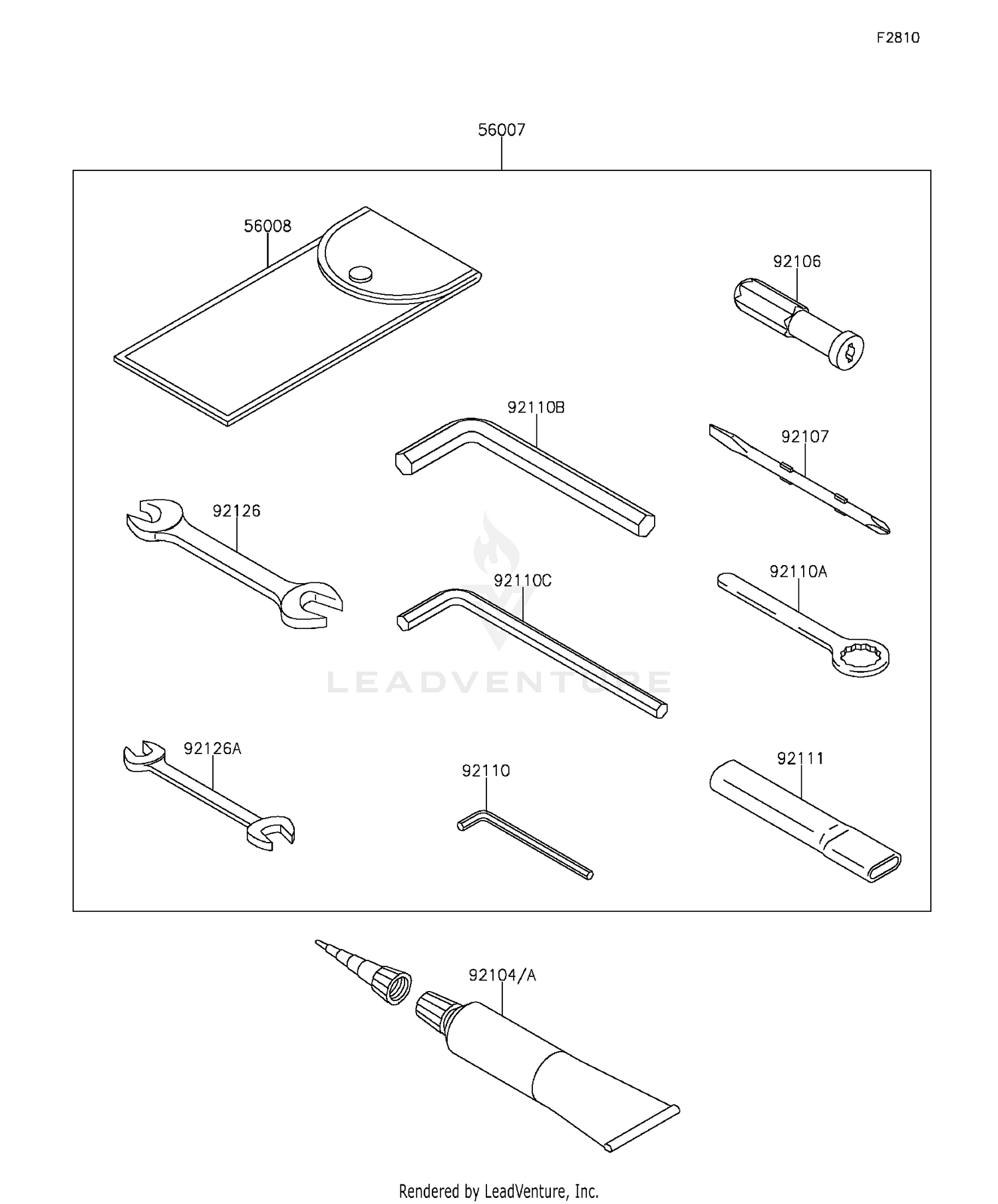 F2810

56007

56008

92106

92110B

92107

92126

92110C

92110A

LEADVENTURE

92126A

92110

92111

92104/A

Rendered by LeadVenture, Inc.