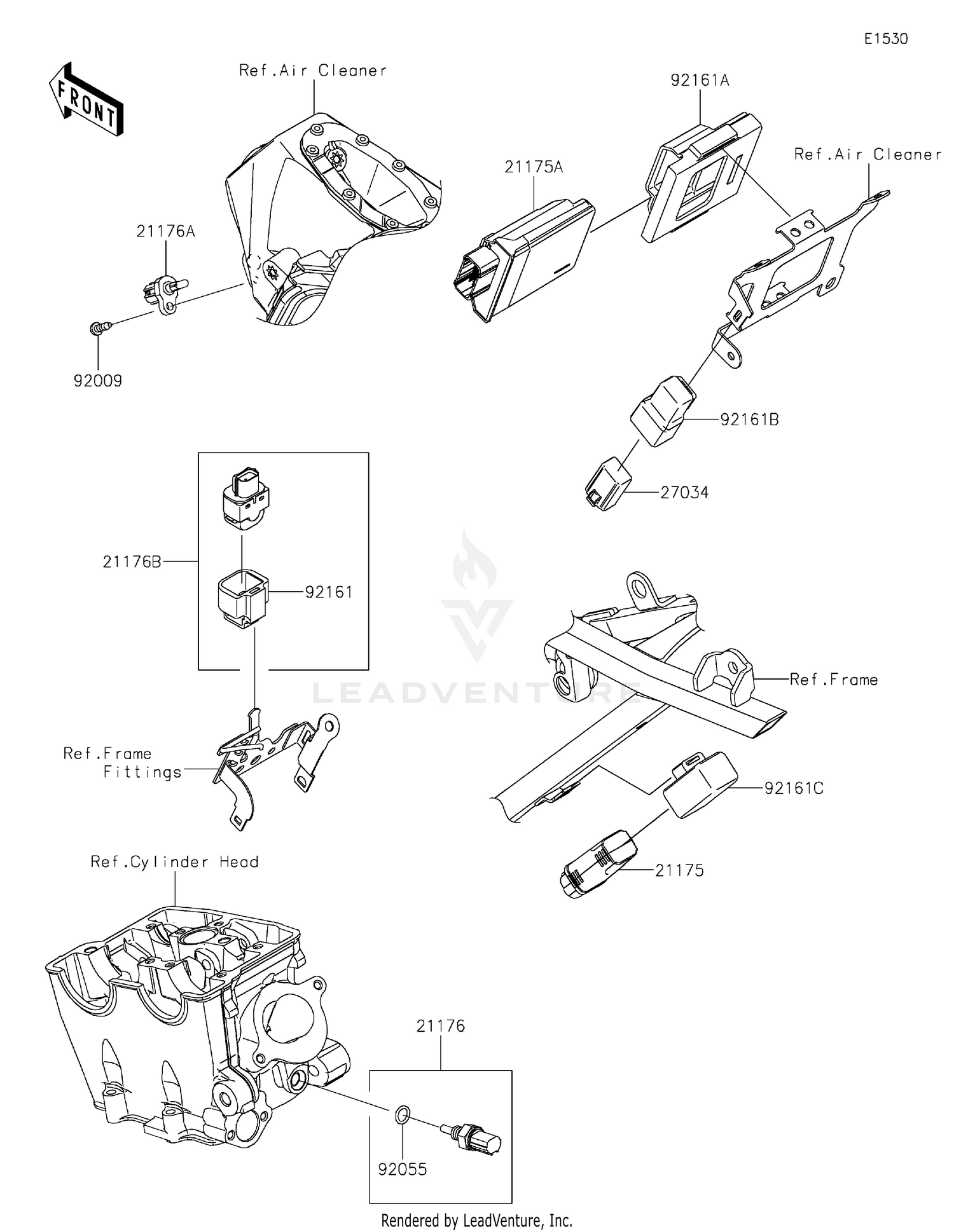 E1530

FRONT

Ref.Air Cleaner

92161A

21175A

Ref.Air Cleaner

21176A

92009

92161B

27034

21176B

92161

LEADVENTURE

Ref.Frame

Ref.Frame Fittings

92161C

21175

Ref.Cylinder Head

21176

92055

Rendered by LeadVenture, Inc.