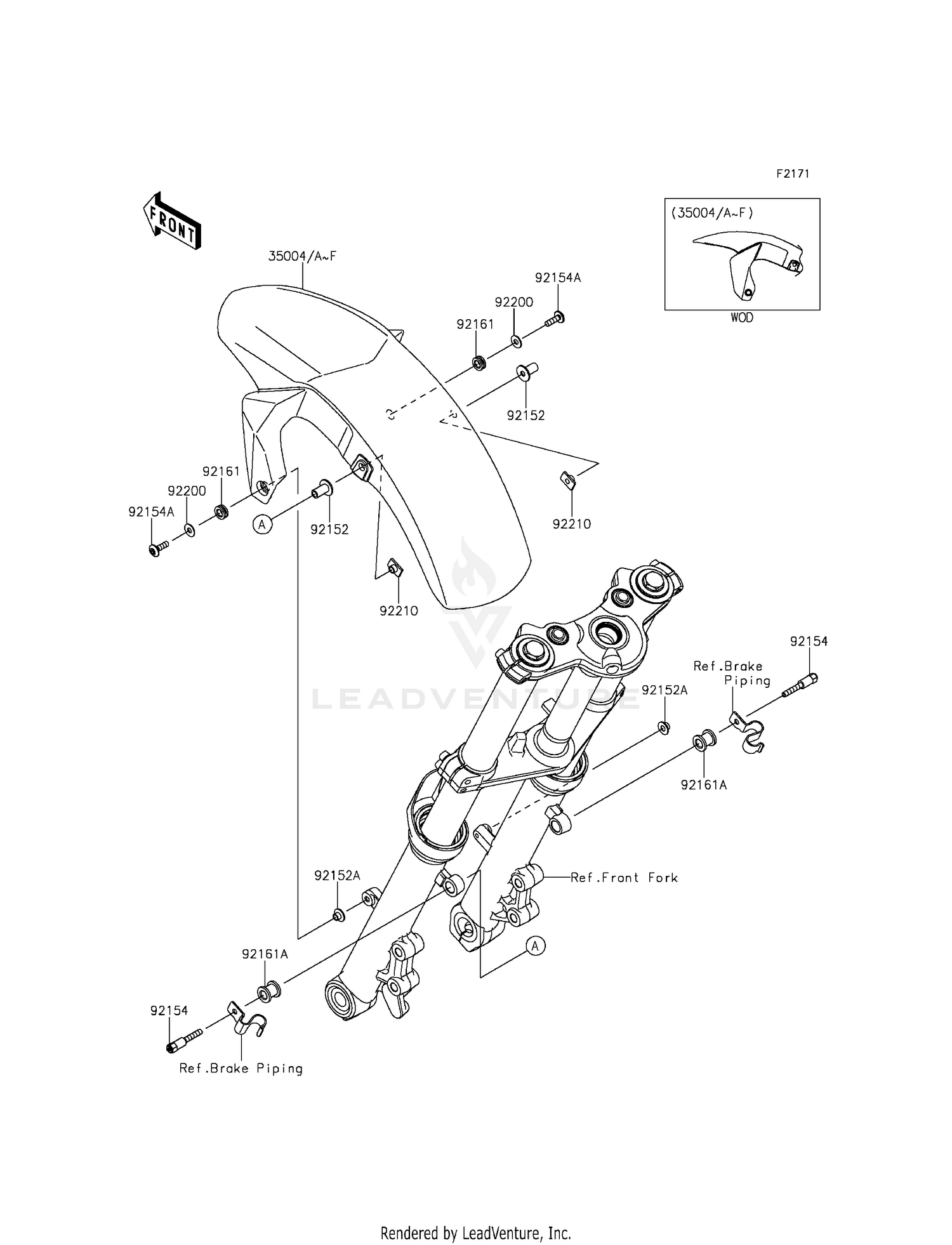 F2171

FRONT

(35004/A~F)

WOD

35004/A~F

92154A

92200

92161

92152

92210

92161

92200

92154A

A

92152

92210

LEADVENTURE

92154

Ref.Brake Piping

92152A

92161A

Ref.Front Fork

92152A

A

92161A

92154

Ref.Brake Piping

Rendered by LeadVenture, Inc.