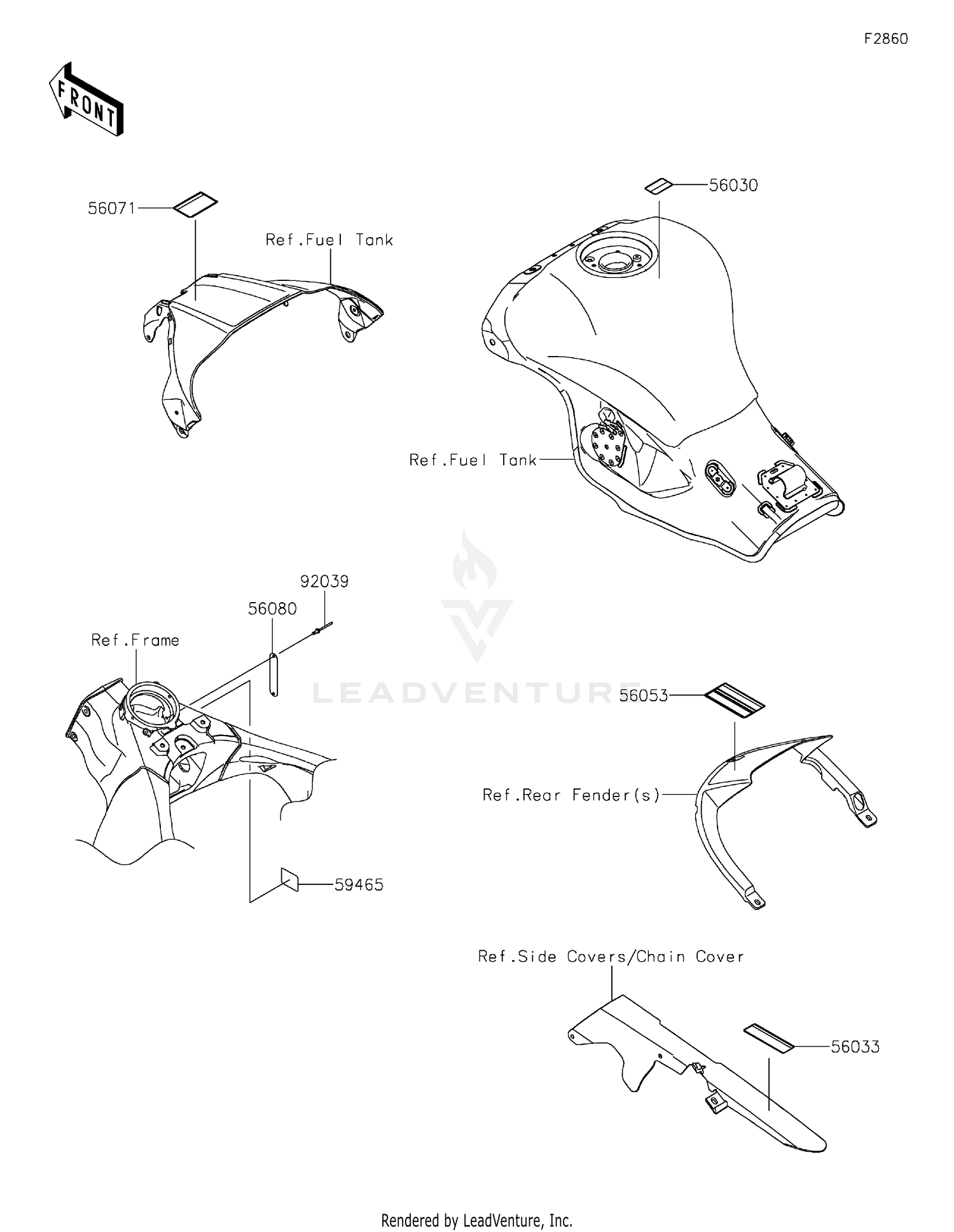 F2860

FRONT

56071

Ref.Fuel Tank

56030

Ref.Fuel Tank

92039

56080

Ref.Frame

LEADVENTURE

56053

Ref.Rear Fender(s)

59465

Ref.Side Covers/Chain Cover

56033

Rendered by LeadVenture, Inc.