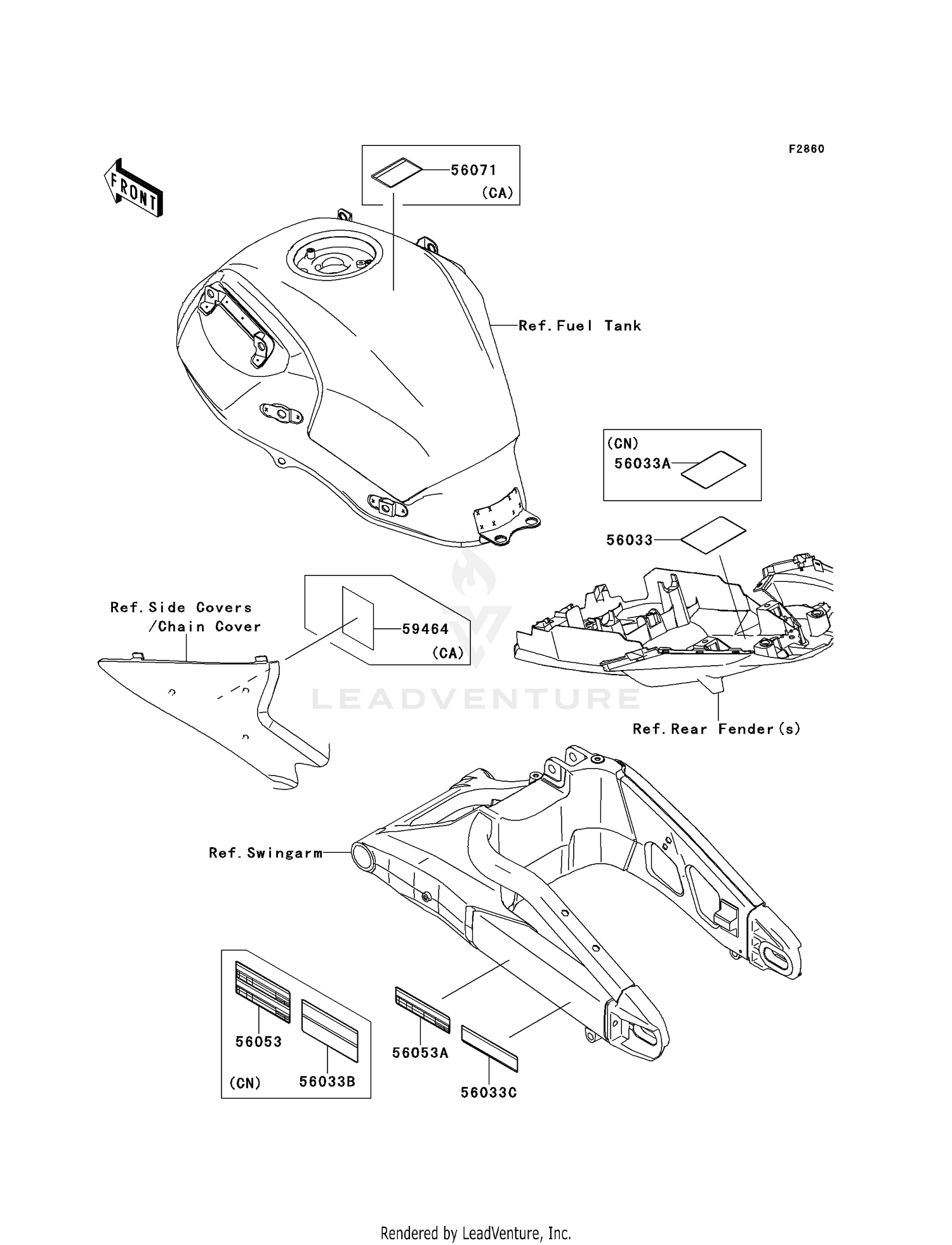 F2860

FRONT

56071
(CA)

Ref. Fuel Tank

(CN)
56033A

56033

Ref. Side Covers
/Chain Cover

59464
(CA)

LEADVENTURE

Ref. Rear Fender(s)

Ref. Swingarm

56053
(CN)
56033B

56053A

56033C

Rendered by LeadVenture, Inc.