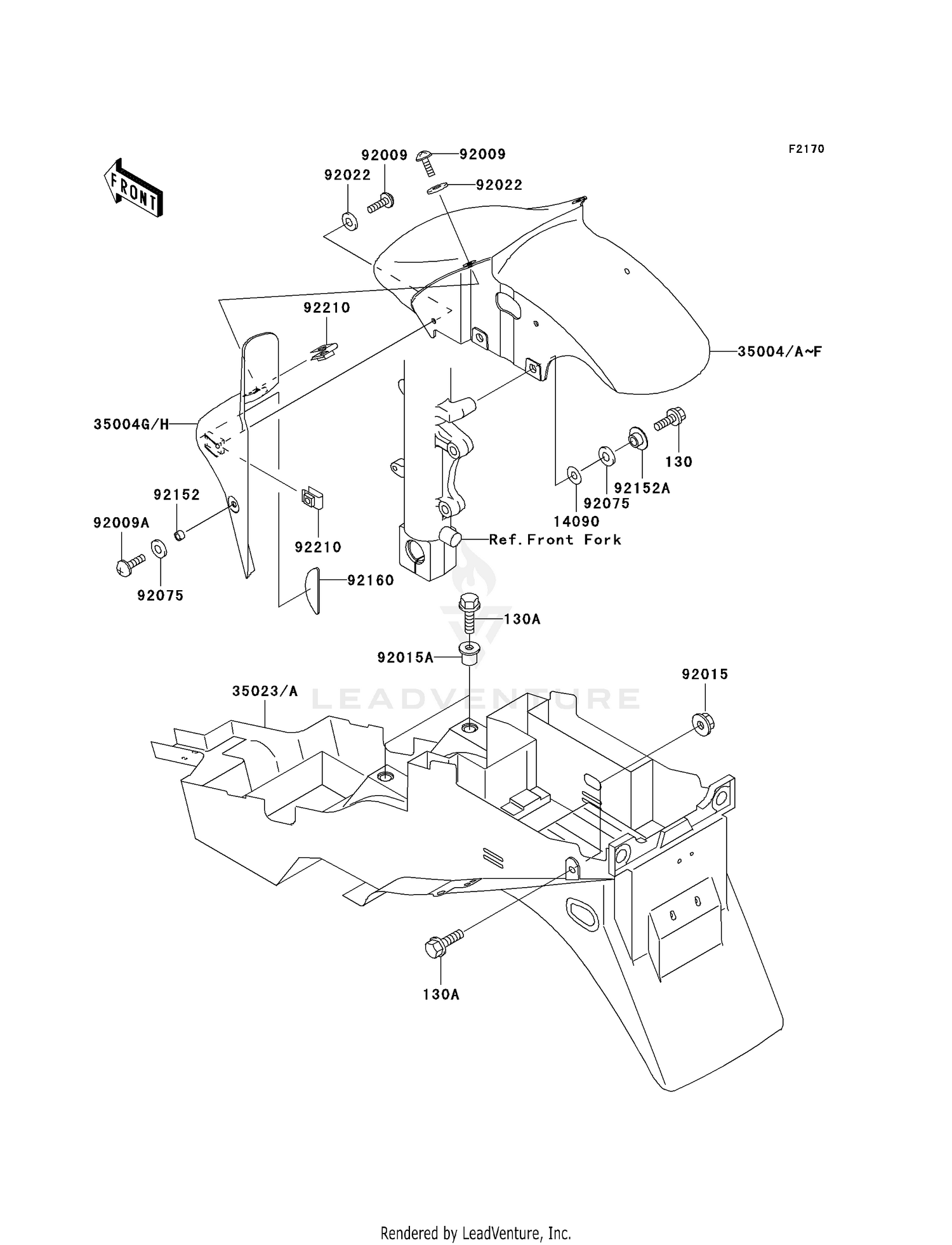 F2170

FRONT

92009
92009
92022
92022

92210

35004/A~F

35004G/H

130

92152A
92075
14090

92152
92009A

92210

Ref.Front Fork

92075
92160

130A

92015A

92015

35023/A

LEADVENTURE

130A

Rendered by LeadVenture, Inc.