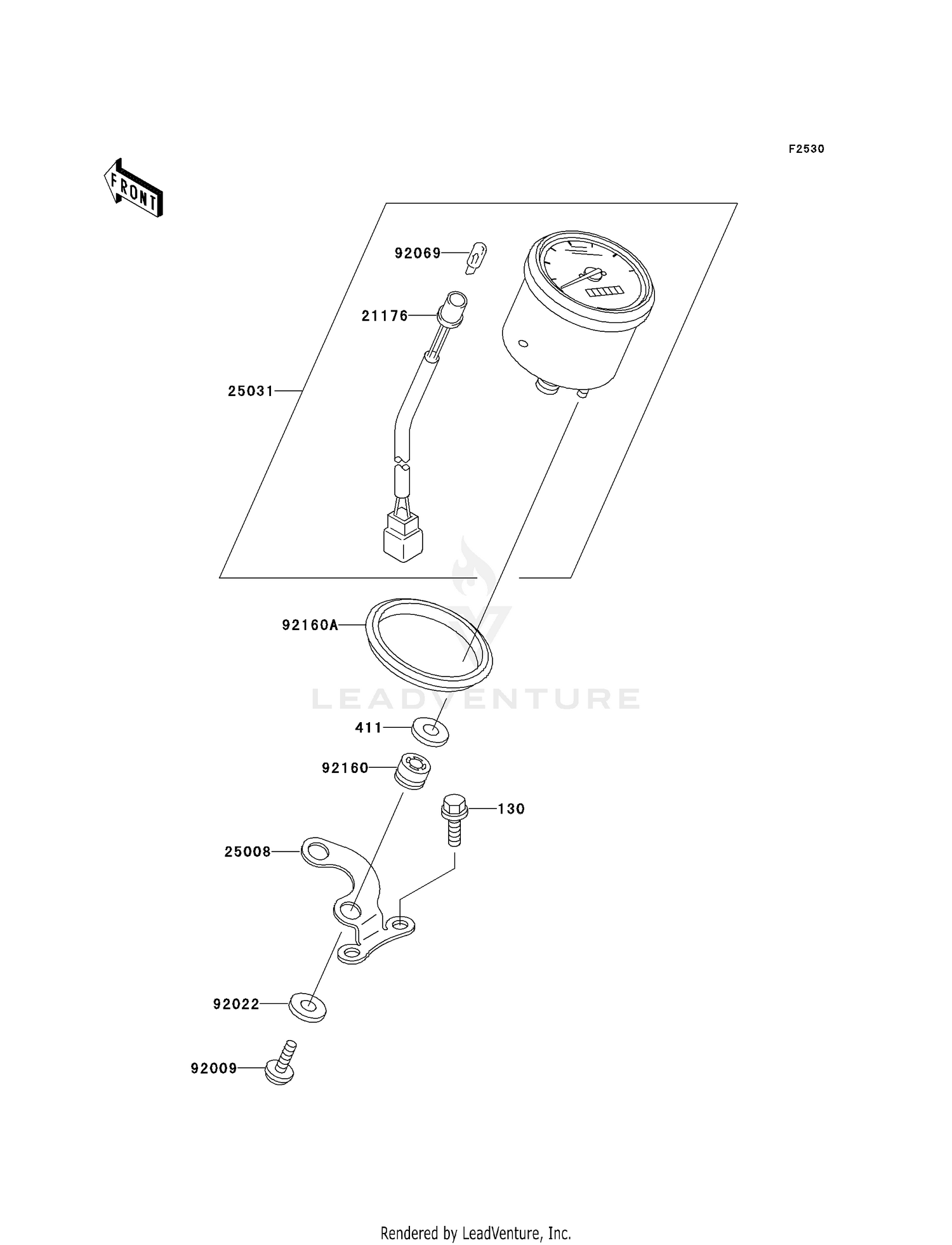 F2530

FRONT

92069

21176

25031

92160A

LEADVENTURE

411

92160

130

25008

92022

92009

Rendered by LeadVenture, Inc.