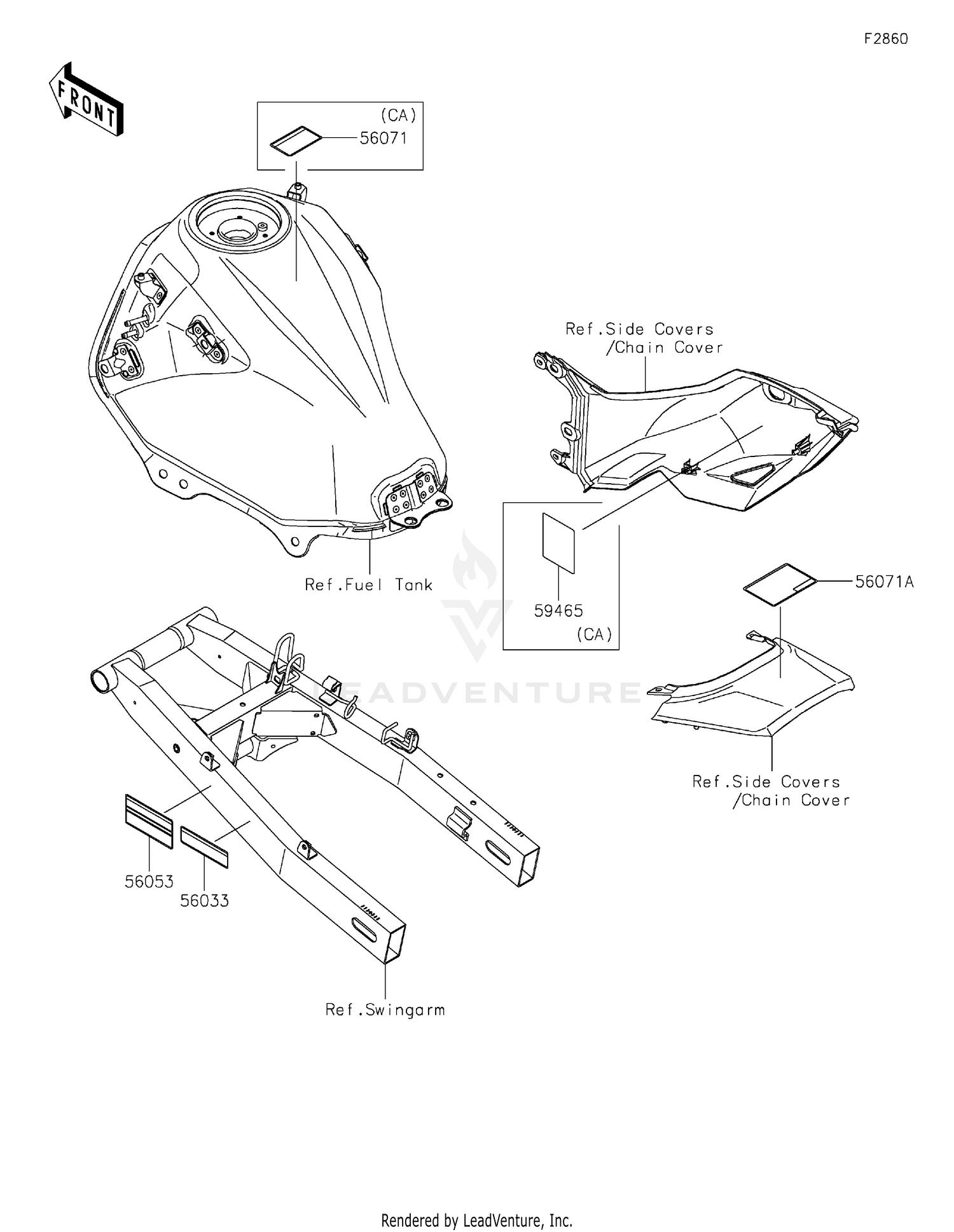 F2860

FRONT

(CA)
56071

Ref.Side Covers
/Chain Cover

Ref.Fuel Tank

59465
(CA)

56071A

LEADVENTURE

Ref.Side Covers
/Chain Cover

56053
56033

Ref.Swingarm

Rendered by LeadVenture, Inc.