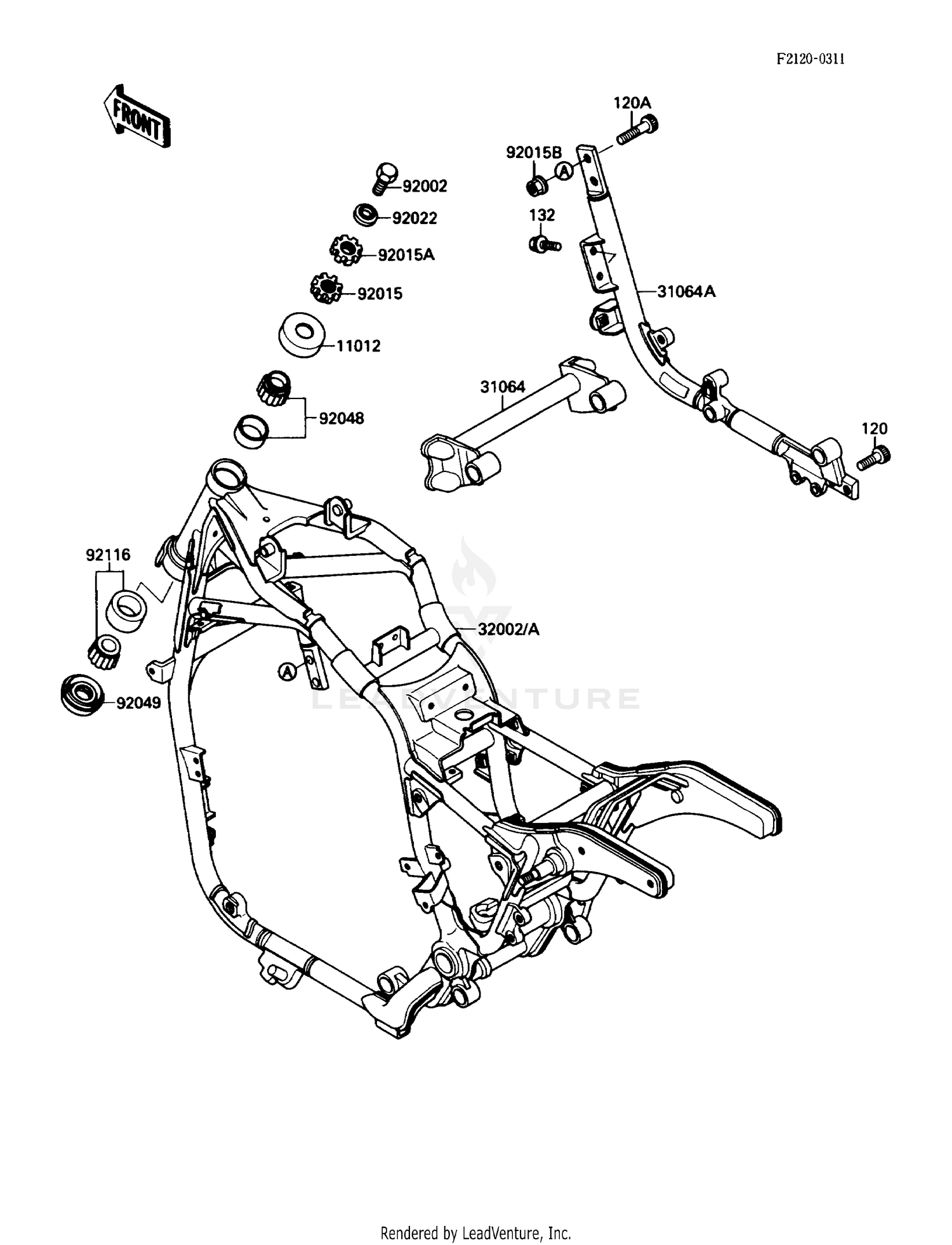 F2120-0311

FRONT

120A

92015B

A

92002

92022

132

92015A

92015

31064A

11012

31064

92048

120

92116

32002/A

A

92049

LEADVENTURE

Rendered by LeadVenture, Inc.