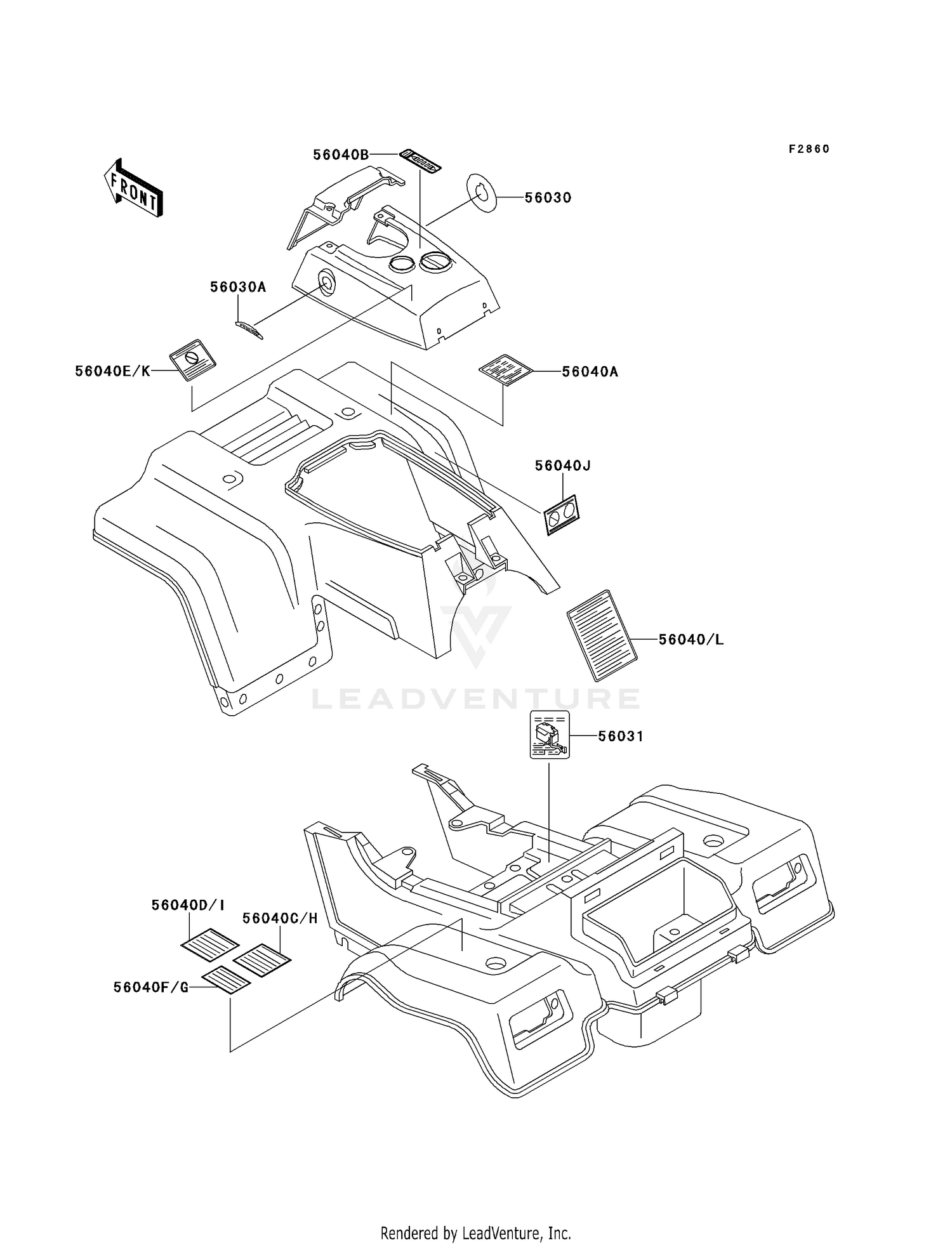 F2860

FRONT

56040B

56030

56030A

56040E/K

56040A

56040J

56040/L

LEADVENTURE

56031

56040D/I

56040C/H

56040F/G

Rendered by LeadVenture, Inc.