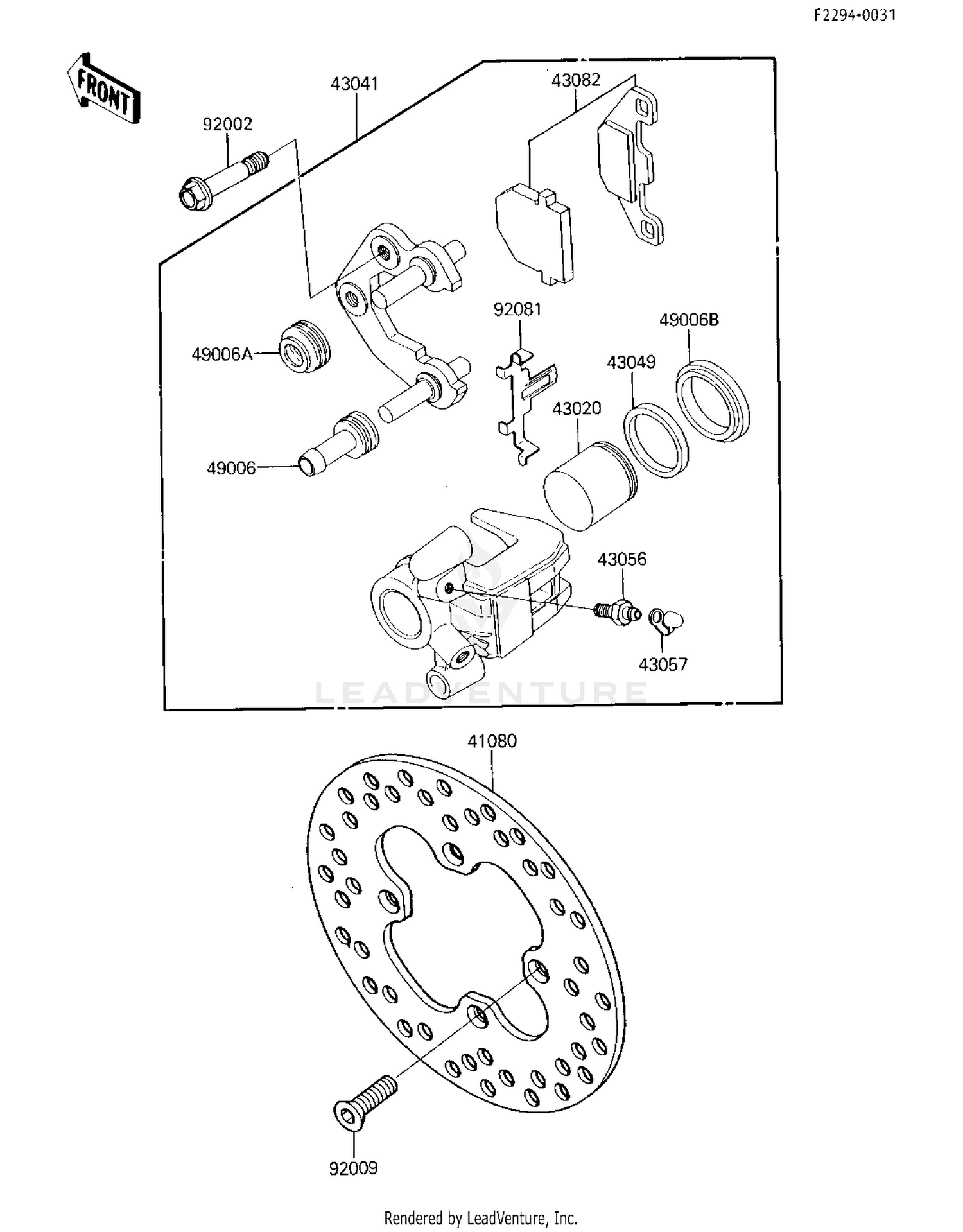 F2294-0031

FRONT

43041

43082

92002

92081

49006B

49006A

43049

43020

49006

43056

43057

LEADVENTURE

41080

92009

Rendered by LeadVenture, Inc.