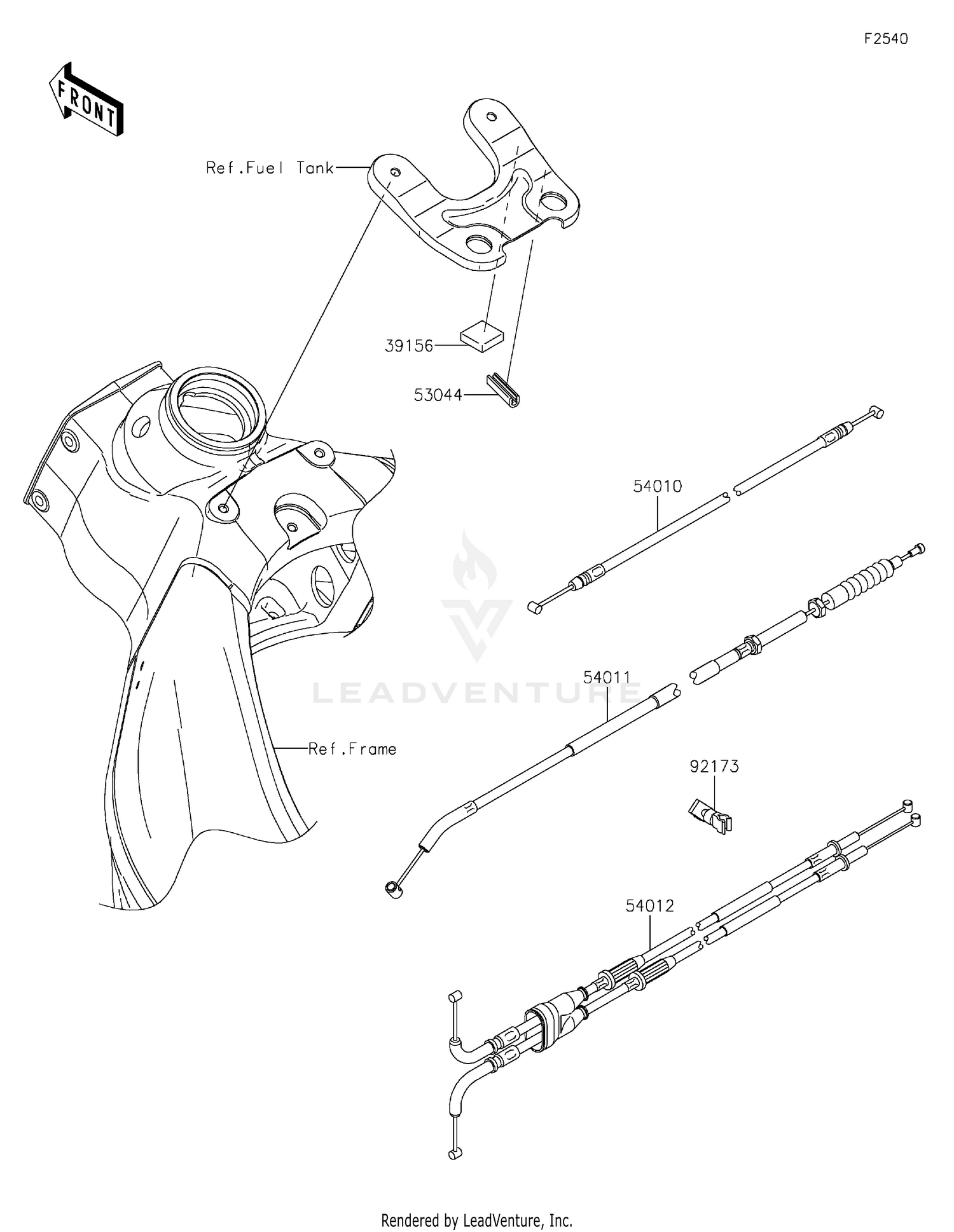 F2540

FRONT

Ref.Fuel Tank

39156

53044

54010

LEADVENTURE

54011

Ref.Frame

92173

54012

Rendered by LeadVenture, Inc.