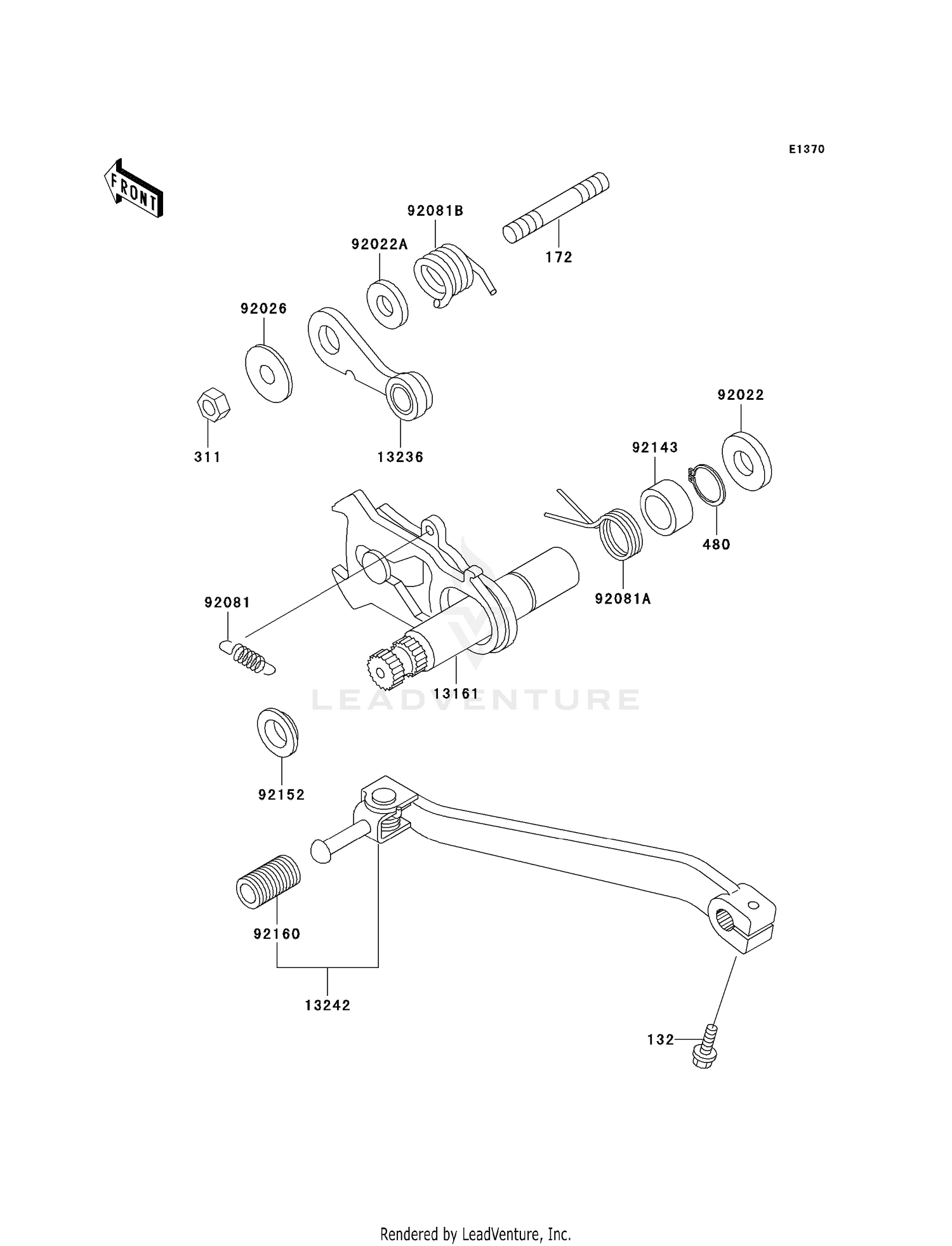 E1370

FRONT

92081B

172

92022A

92026

311

13236

92022

92143

480

92081A

92081

13161

LEADVENTURE

92152

92160

13242

132

Rendered by LeadVenture, Inc.