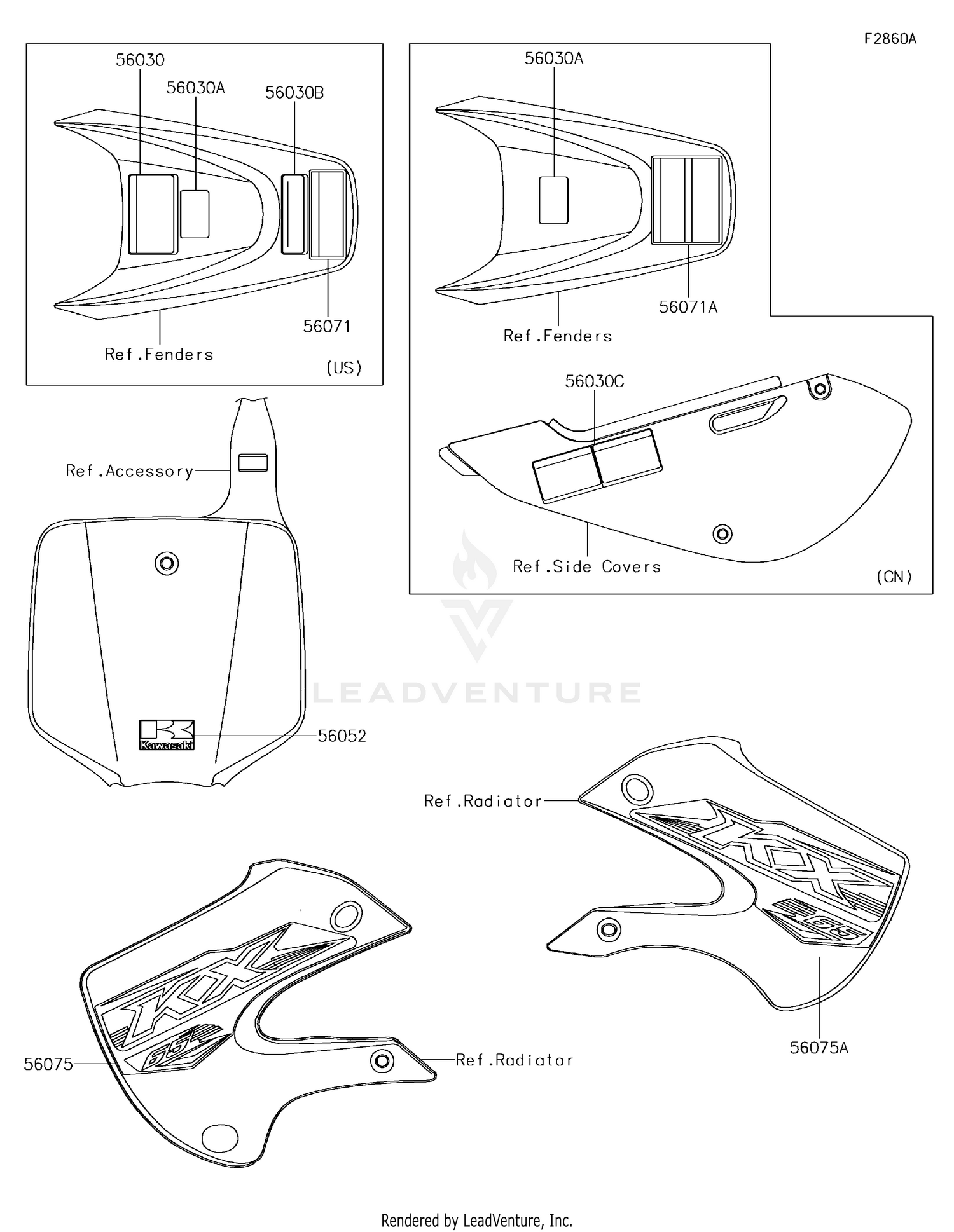 F2860A

56030
56030A
56030B
56071
Ref.Fenders
(US)

56030A
56071A
Ref.Fenders
56030C
Ref.Side Covers
(CN)

Ref.Accessory
Kawasaki
56052

LEADVENTURE

Ref.Radiator
KX
65
56075A

KX
65
56075
Ref.Radiator

Rendered by LeadVenture, Inc.