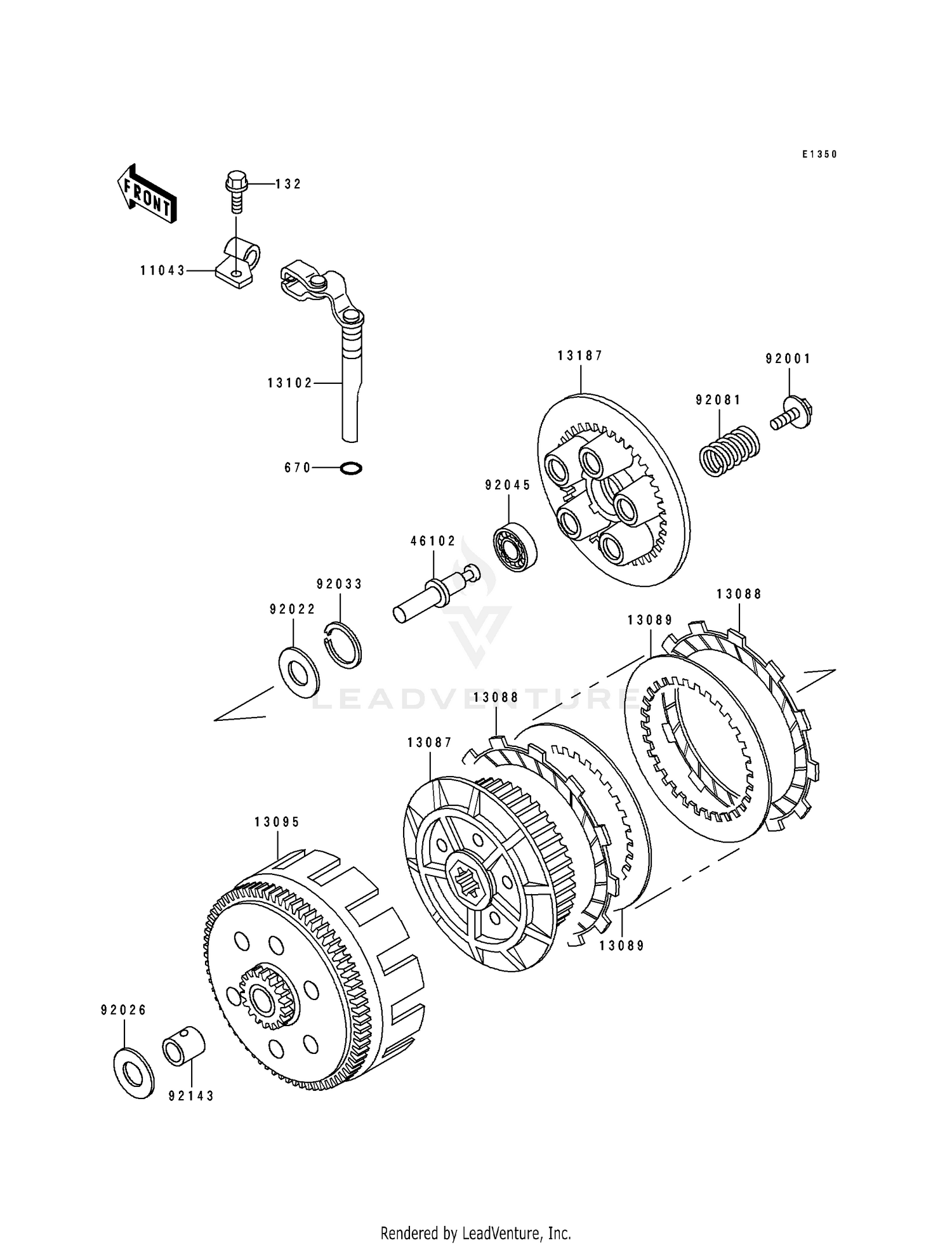 E1350

FRONT

132

11043

13102

670

13187

92001

92081

92045

46102

92033

92022

13088

13089

LEADVENTURE

13088

13087

13095

13089

92026

92143

Rendered by LeadVenture, Inc.