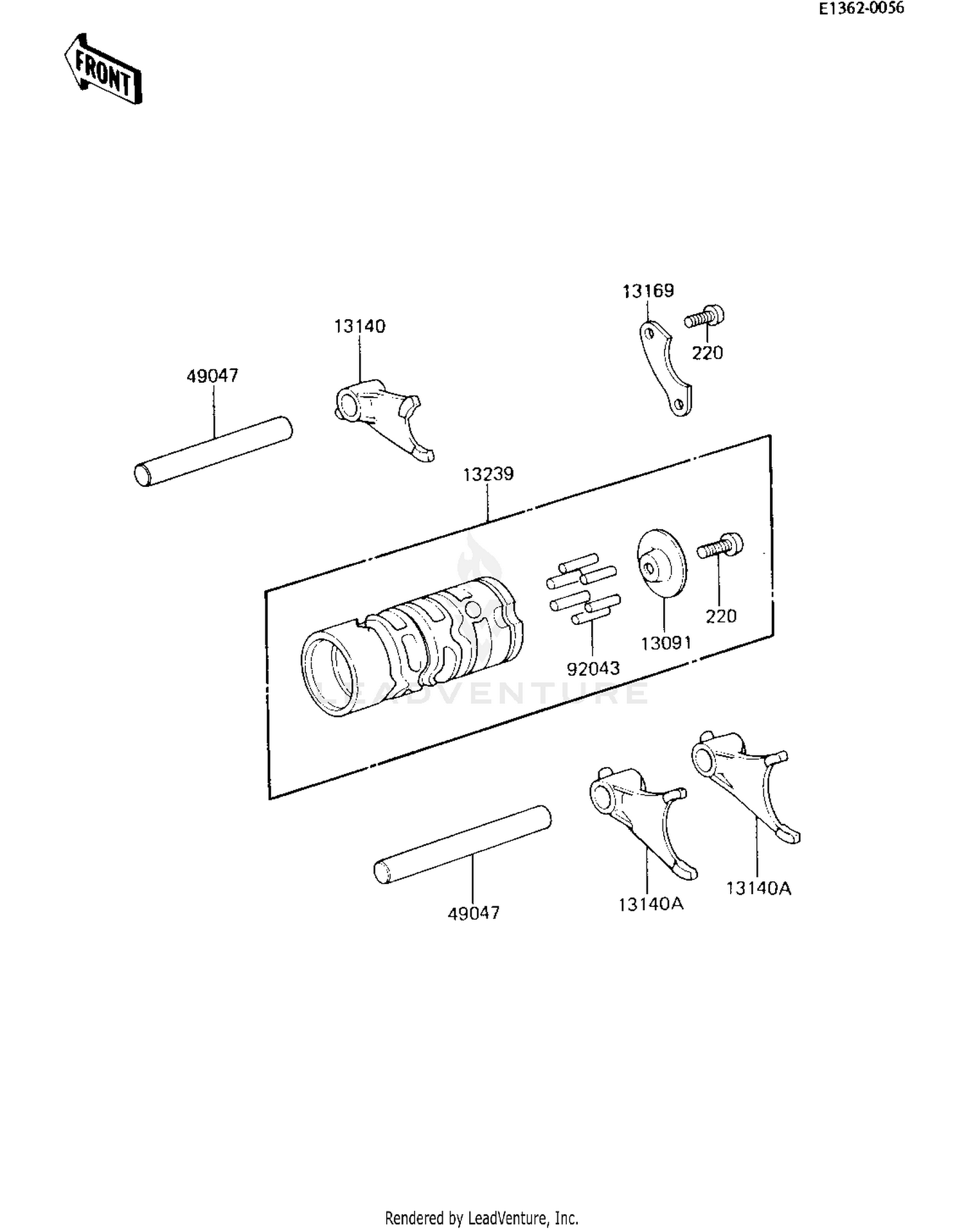 E1362-0056

FRONT

13169

13140

220

49047

13239

220

13091

92043

LEADVENTURE

13140A

13140A

49047

Rendered by LeadVenture, Inc.