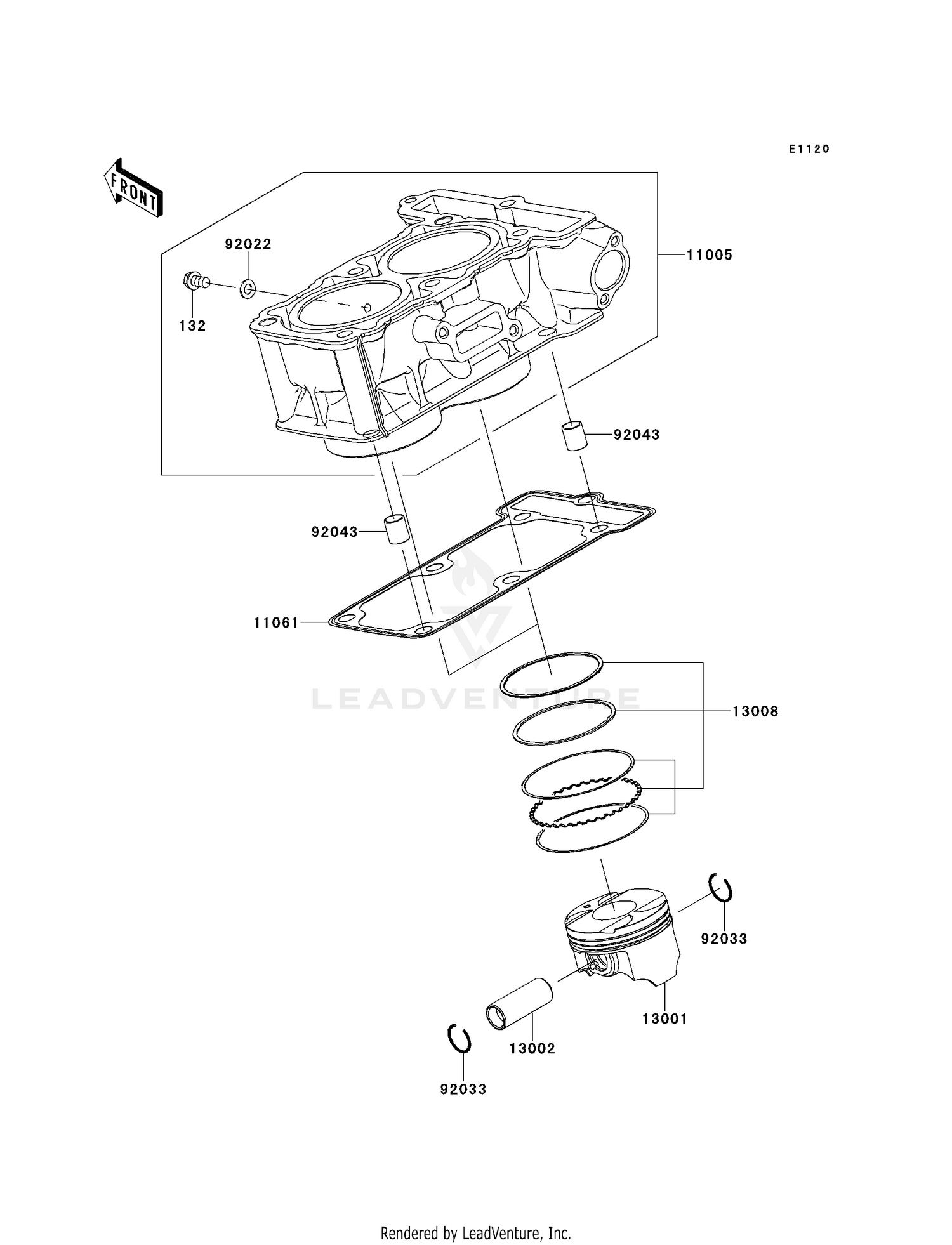 E1120

FRONT

92022

11005

132

92043

92043

11061

LEADVENTURE

13008

92033

13001

13002

92033

Rendered by LeadVenture, Inc.