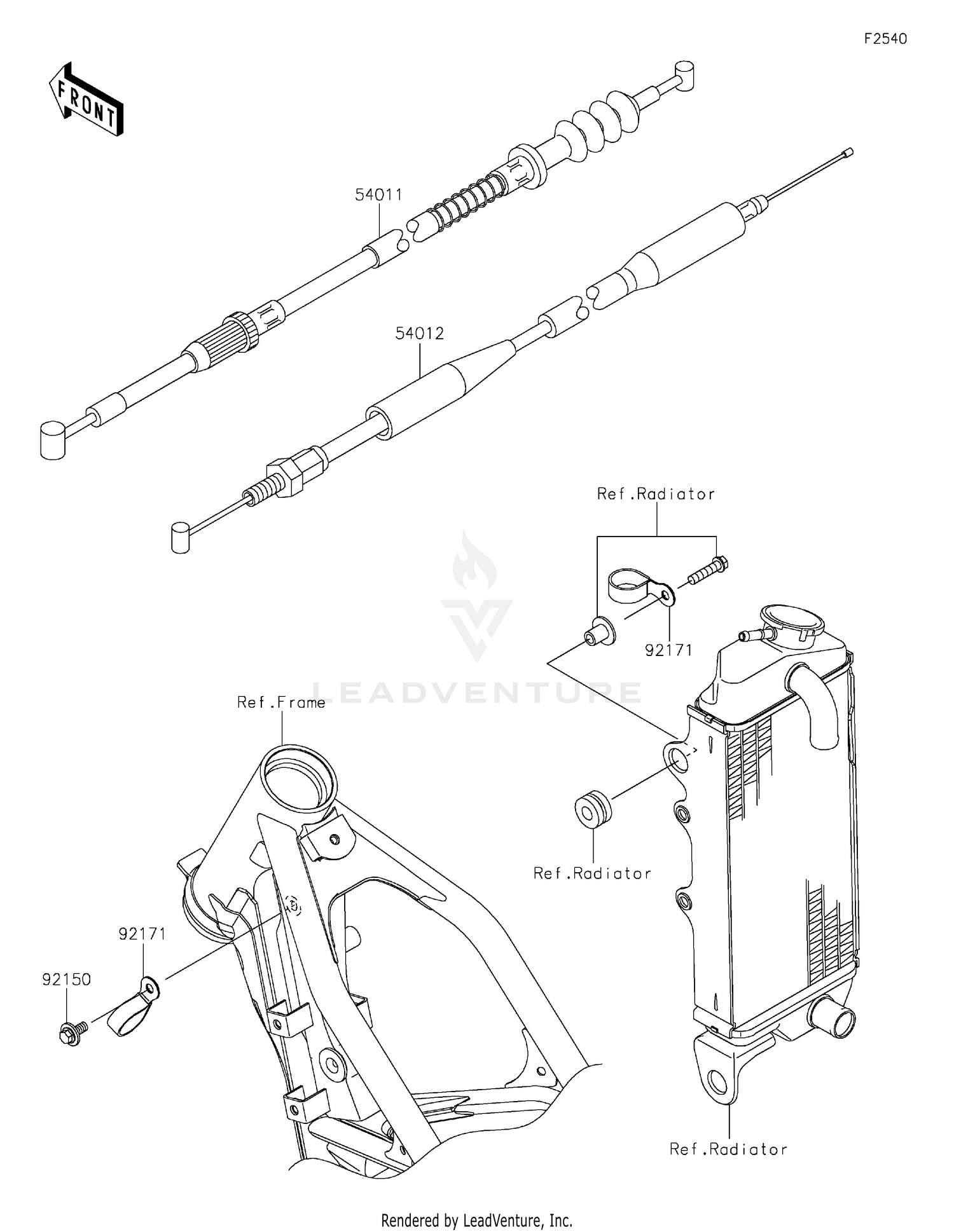 F2540

FRONT

54011

54012

Ref.Radiator

92171

LEADVENTURE

Ref.Frame

Ref.Radiator

92171

92150

Ref.Radiator

Rendered by LeadVenture, Inc.