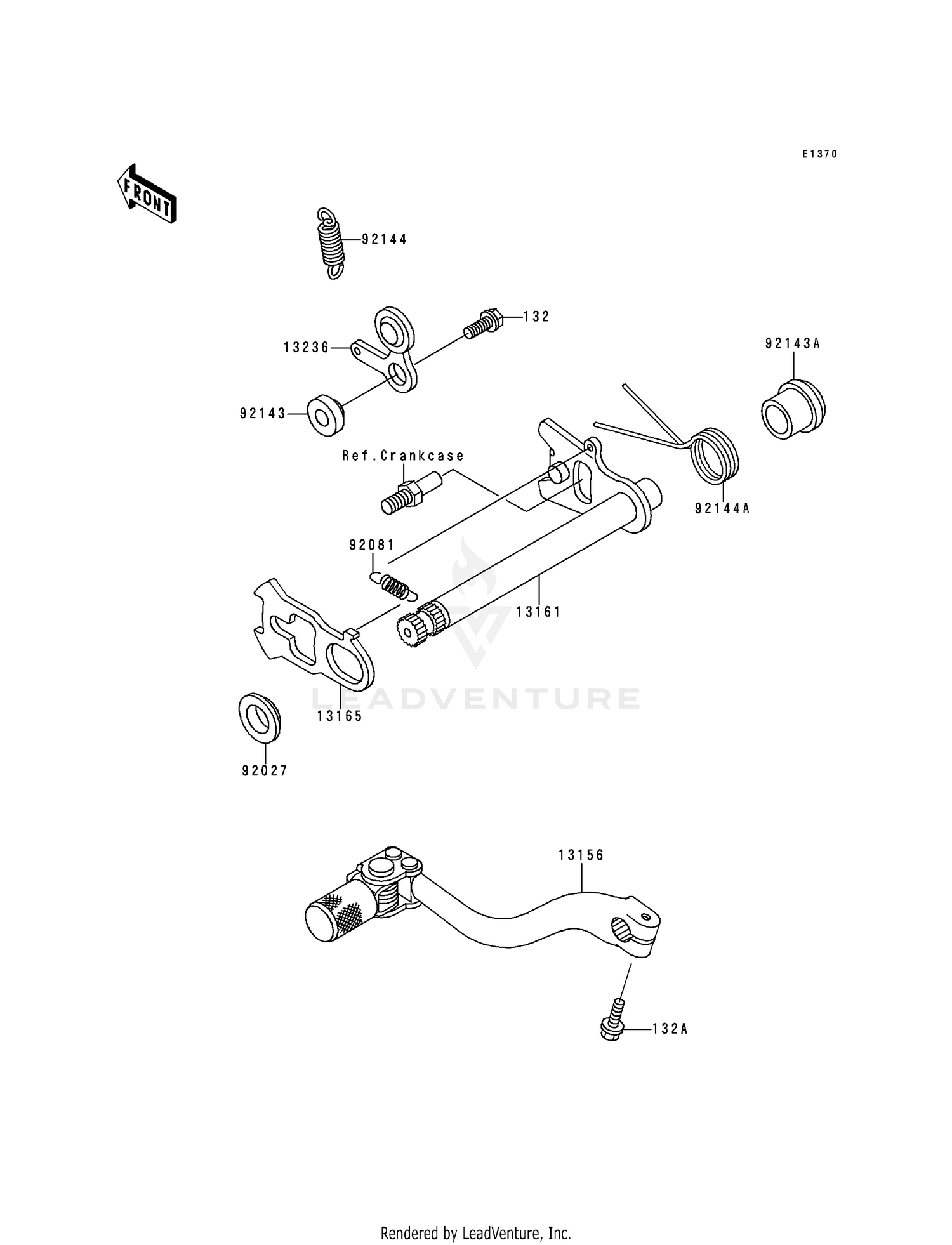 E1370

FRONT

92144

132

13236

92143A

92143

Ref.Crankcase

92144A

92081

13161

13165

LEADVENTURE

92027

13156

132A

Rendered by LeadVenture, Inc.