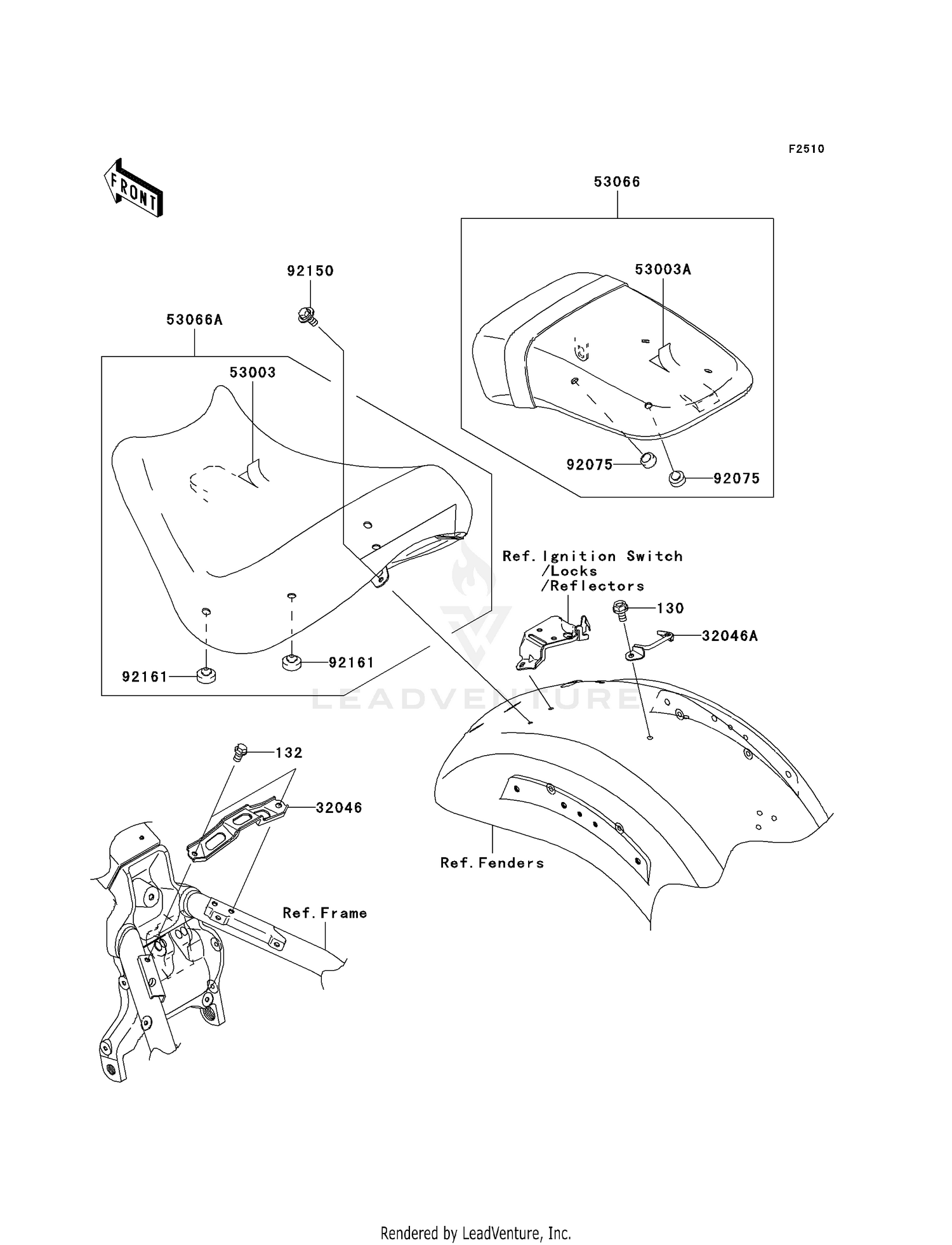 F2510

FRONT

53066

53003A

92150

53066A

53003

92075

92075

Ref. Ignition Switch
/Locks
/Reflectors

130

32046A

92161

92161

LEADVENTURE

132

32046

Ref. Fenders

Ref. Frame

Rendered by LeadVenture, Inc.