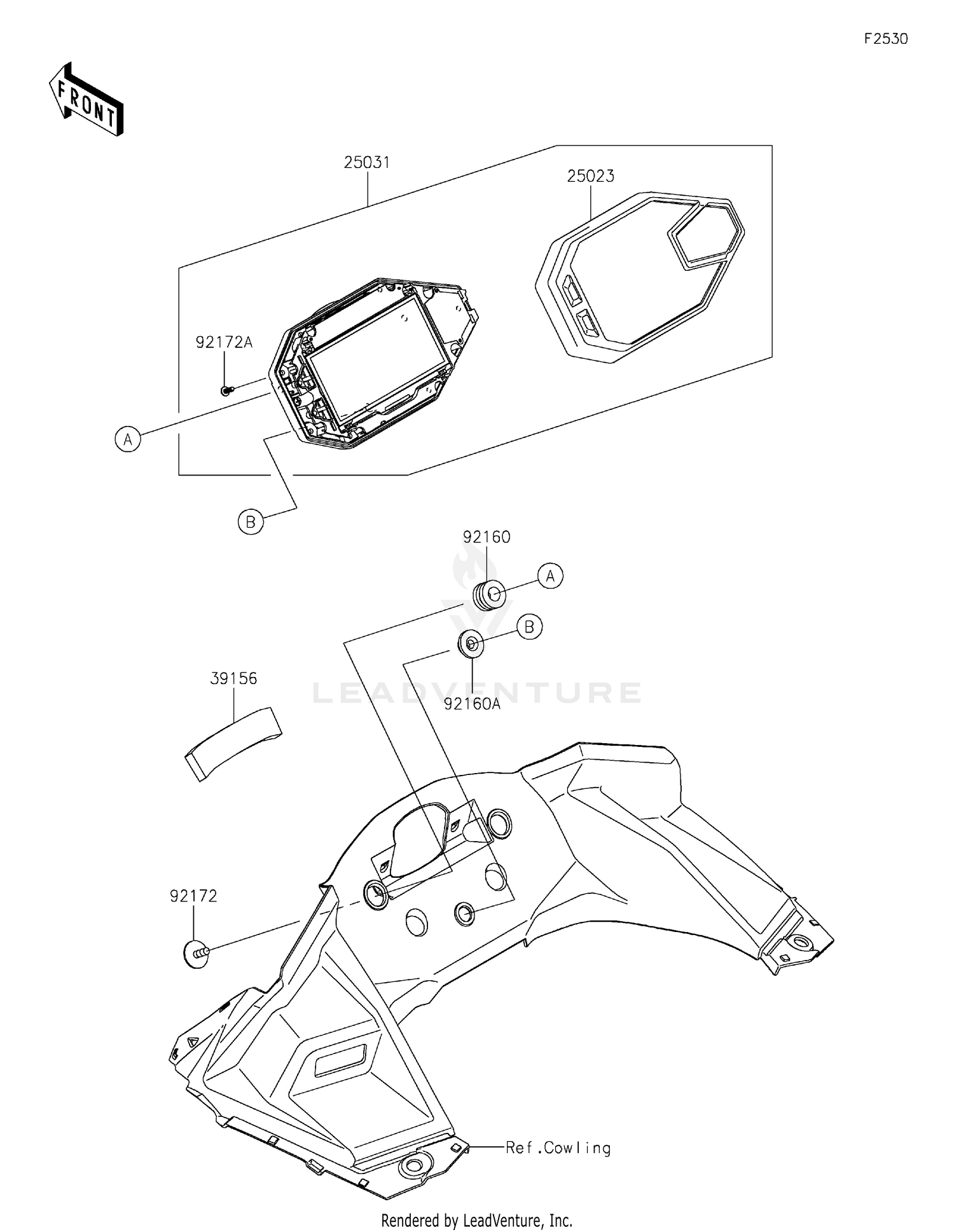 F2530

FRONT

25031

25023

92172A

A

B

92160

A

B

92160A

39156

LEADVENTURE

92172

Ref.Cowling

Rendered by LeadVenture, Inc.