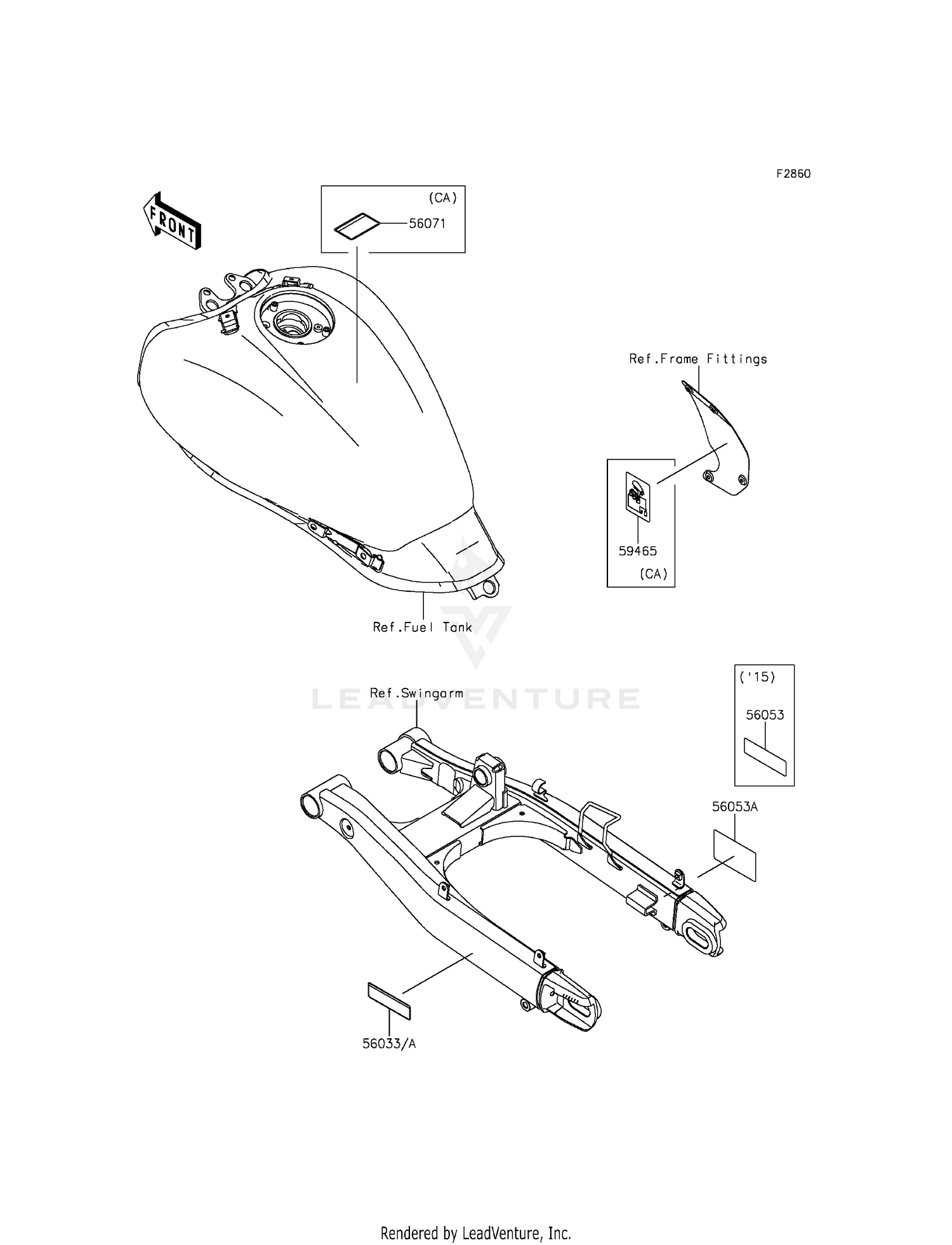 F2860

FRONT

(CA)

56071

Ref.Frame Fittings

59465

(CA)

Ref.Fuel Tank

LEADVENTURE

Ref.Swingarm

('15)

56053

56053A

56033/A

Rendered by LeadVenture, Inc.