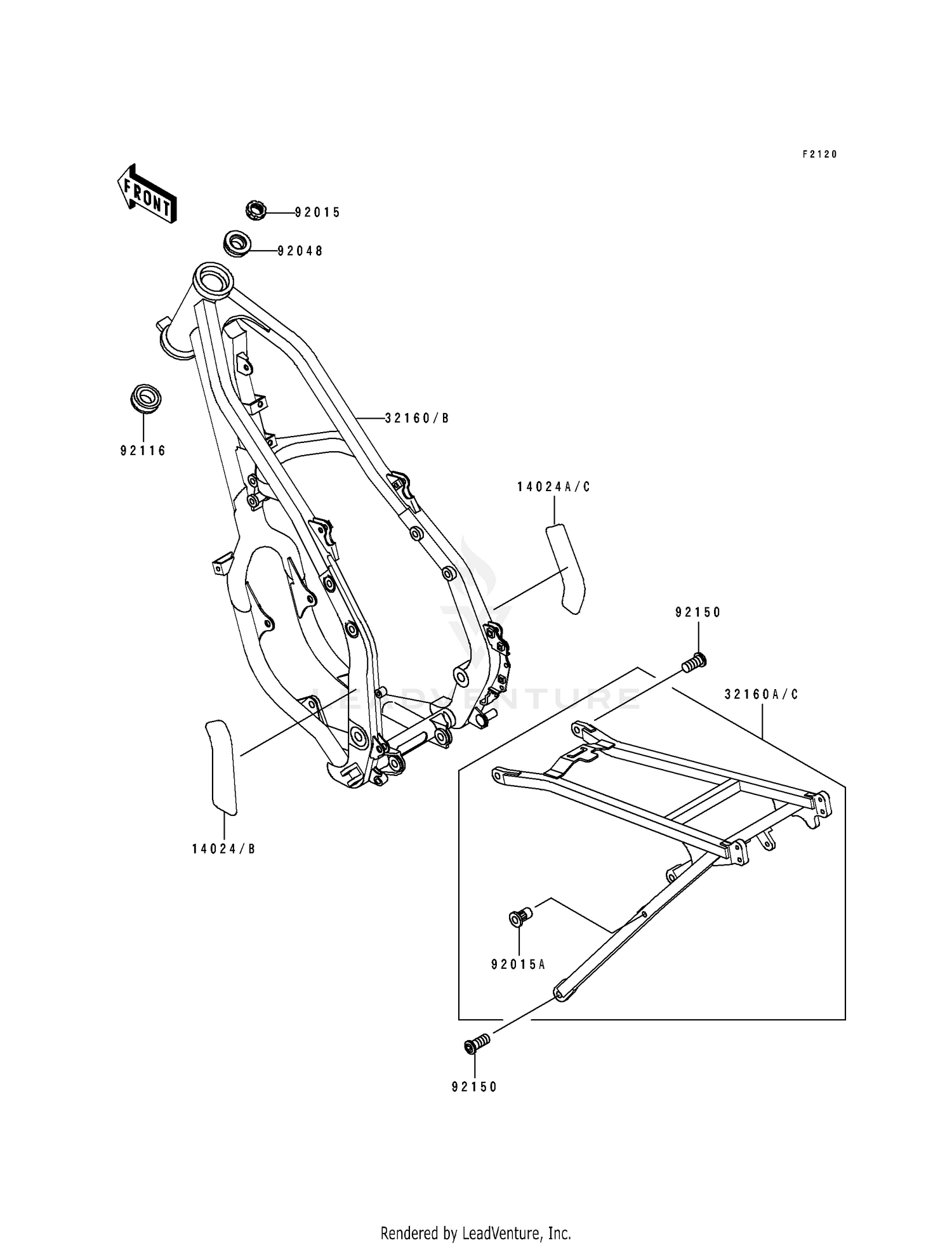 F2120

FRONT

92015

92048

92116

32160/B

14024A/C

92150

32160A/C

LEADVENTURE

14024/B

92015A

92150

Rendered by LeadVenture, Inc.