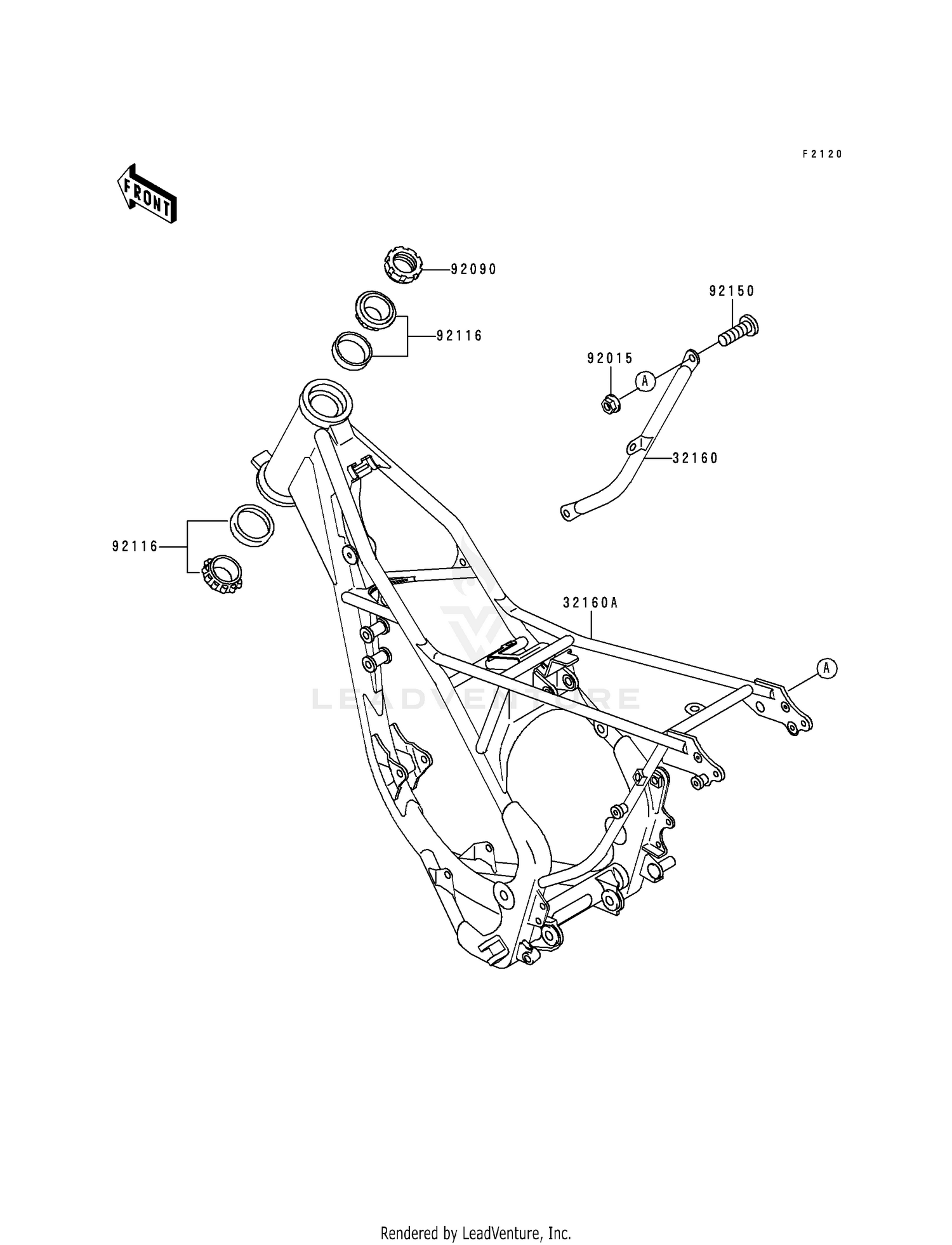 F2120

FRONT

92090

92116

92150

92015

A

32160

92116

32160A

A

LEADVENTURE

Rendered by LeadVenture, Inc.