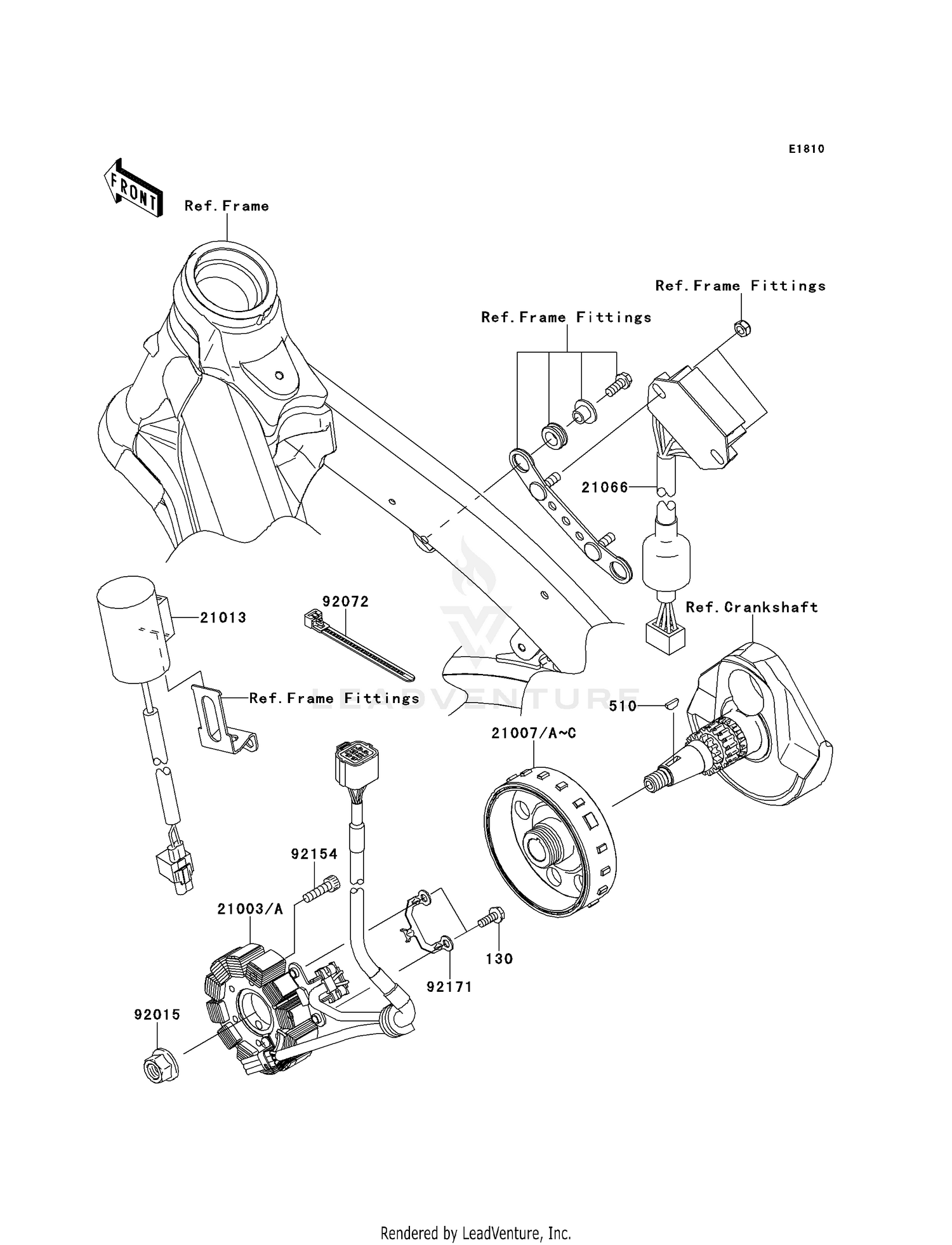 E1810

FRONT

Ref.Frame

Ref.Frame Fittings

Ref.Frame Fittings

21066

21013

92072

Ref.Crankshaft

Ref.Frame Fittings

LEADVENTURE

510

21007/A~C

92154

21003/A

130

92171

92015

Rendered by LeadVenture, Inc.