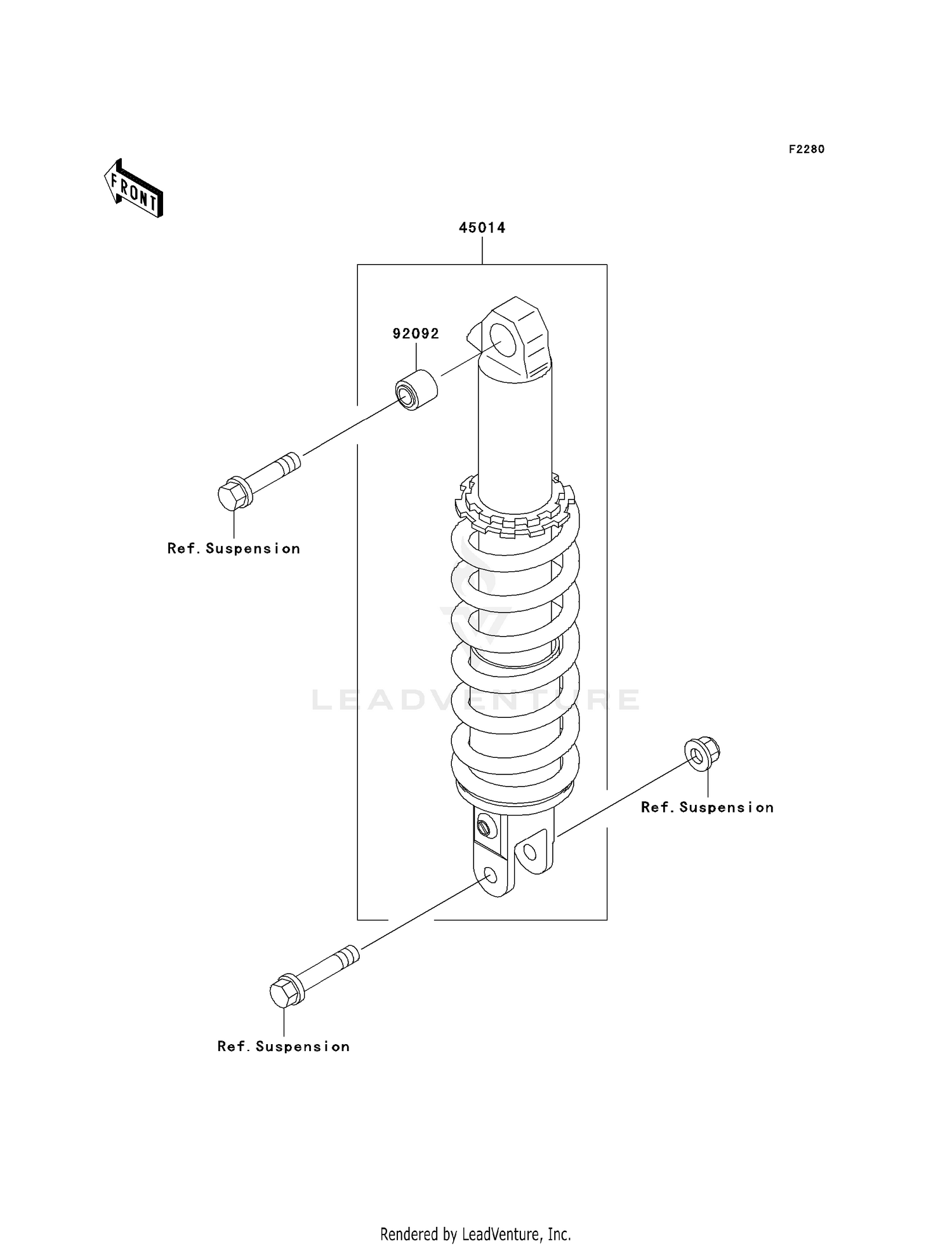 F2280

FRONT

45014

92092

Ref. Suspension

LEADVENTURE

Ref. Suspension

Ref. Suspension

Rendered by LeadVenture, Inc.