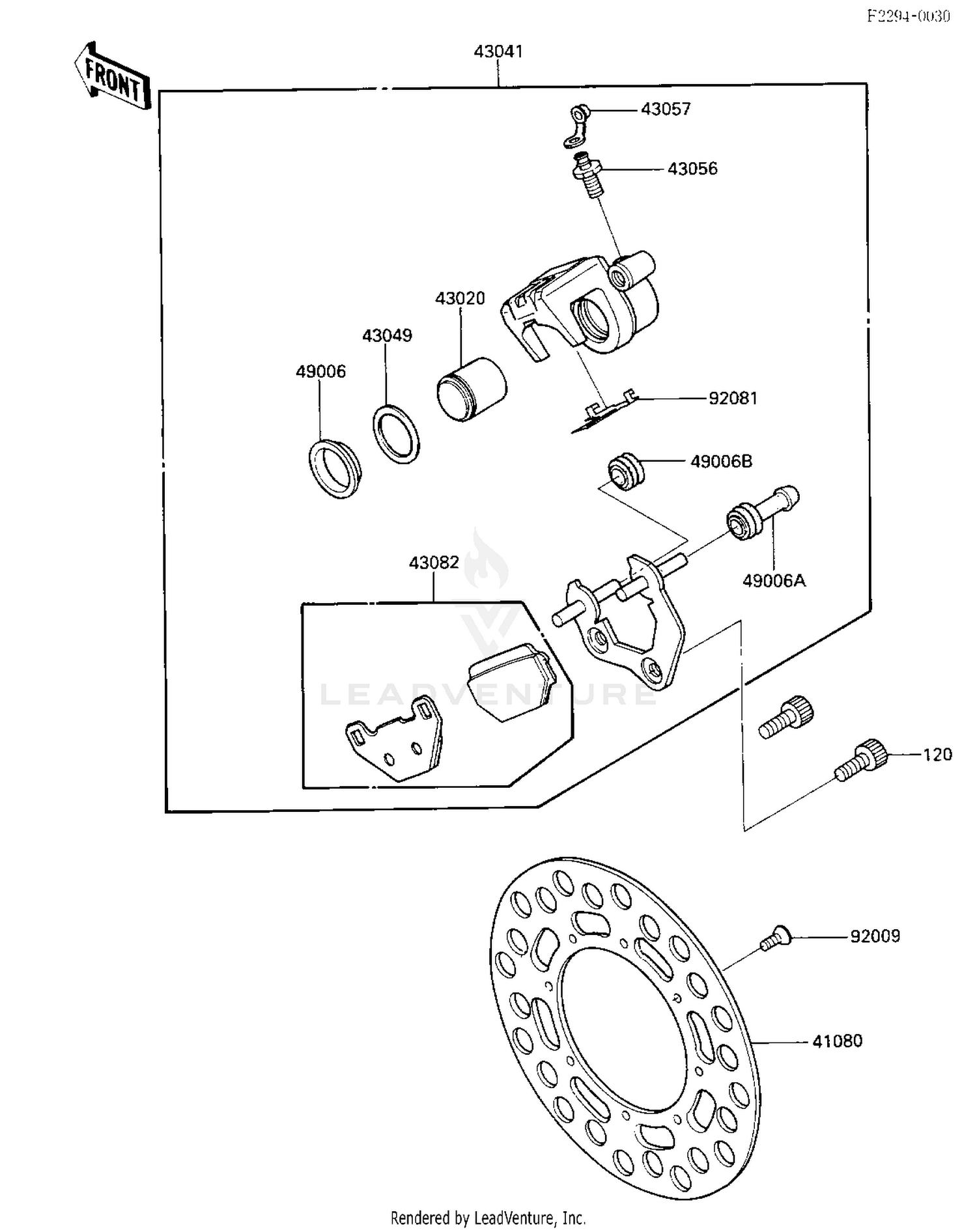 F2294-0030

FRONT

43041

43057

43056

43020

43049

49006

92081

49006B

49006A

43082

LEADVENTURE

120

92009

41080

Rendered by LeadVenture, Inc.