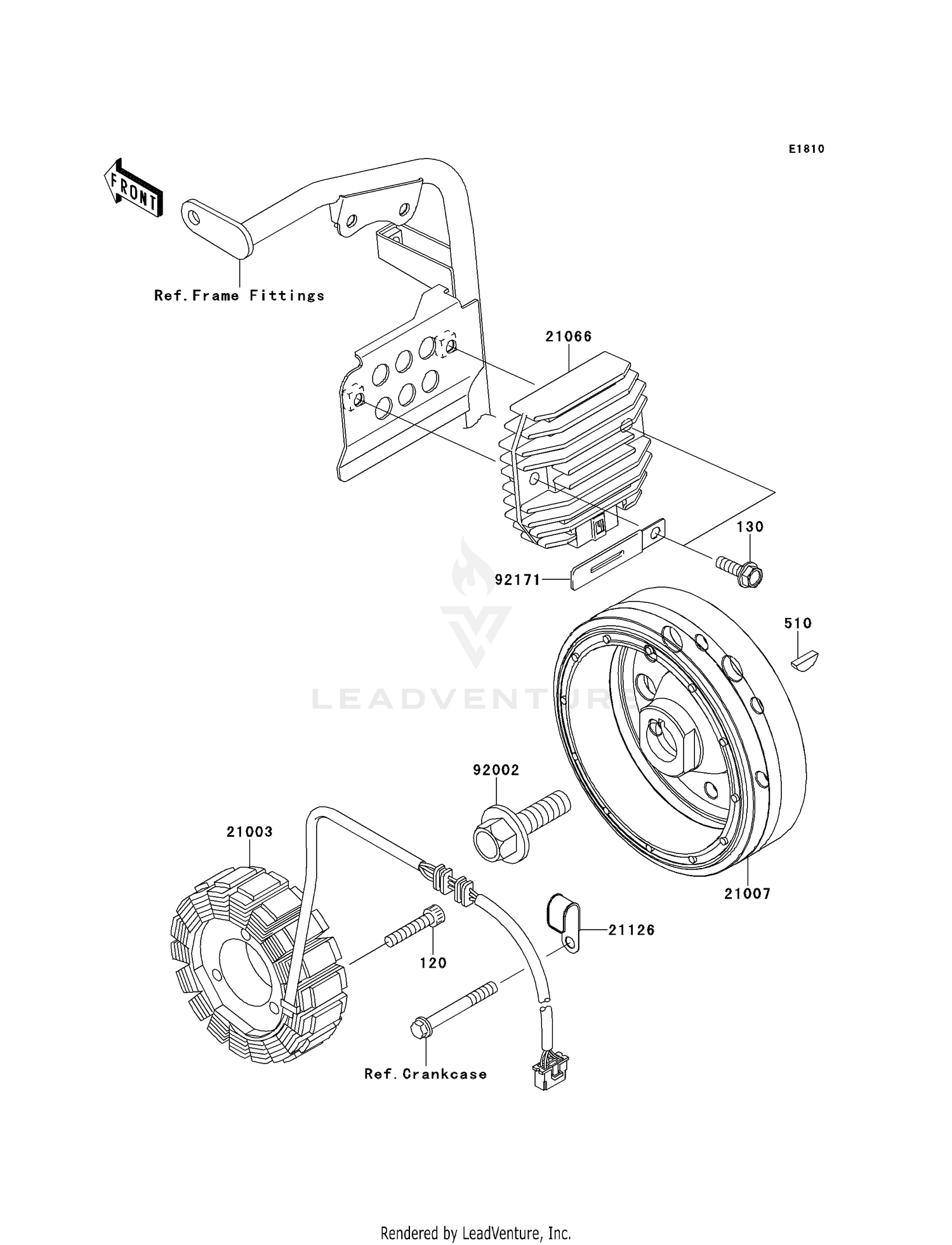 E1810

FRONT

Ref.Frame Fittings

21066

130

92171

510

LEADVENTURE

92002

21003

21007

21126

120

Ref.Crankcase

Rendered by LeadVenture, Inc.