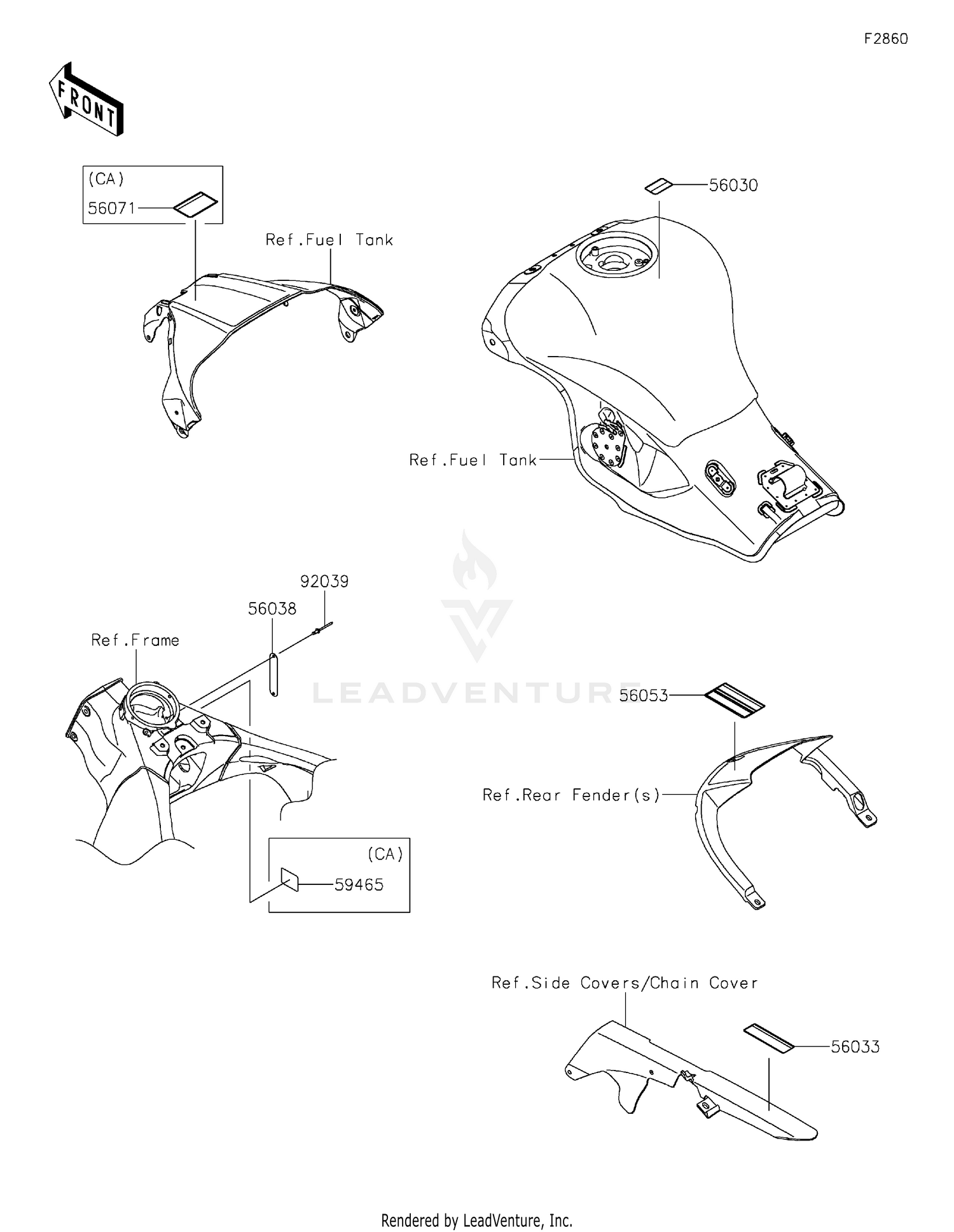 F2860

FRONT

(CA)
56071

Ref.Fuel Tank

56030

Ref.Fuel Tank

92039
56038
Ref.Frame

LEADVENTURE

56053

Ref.Rear Fender(s)

(CA)
59465

Ref.Side Covers/Chain Cover

56033

Rendered by LeadVenture, Inc.