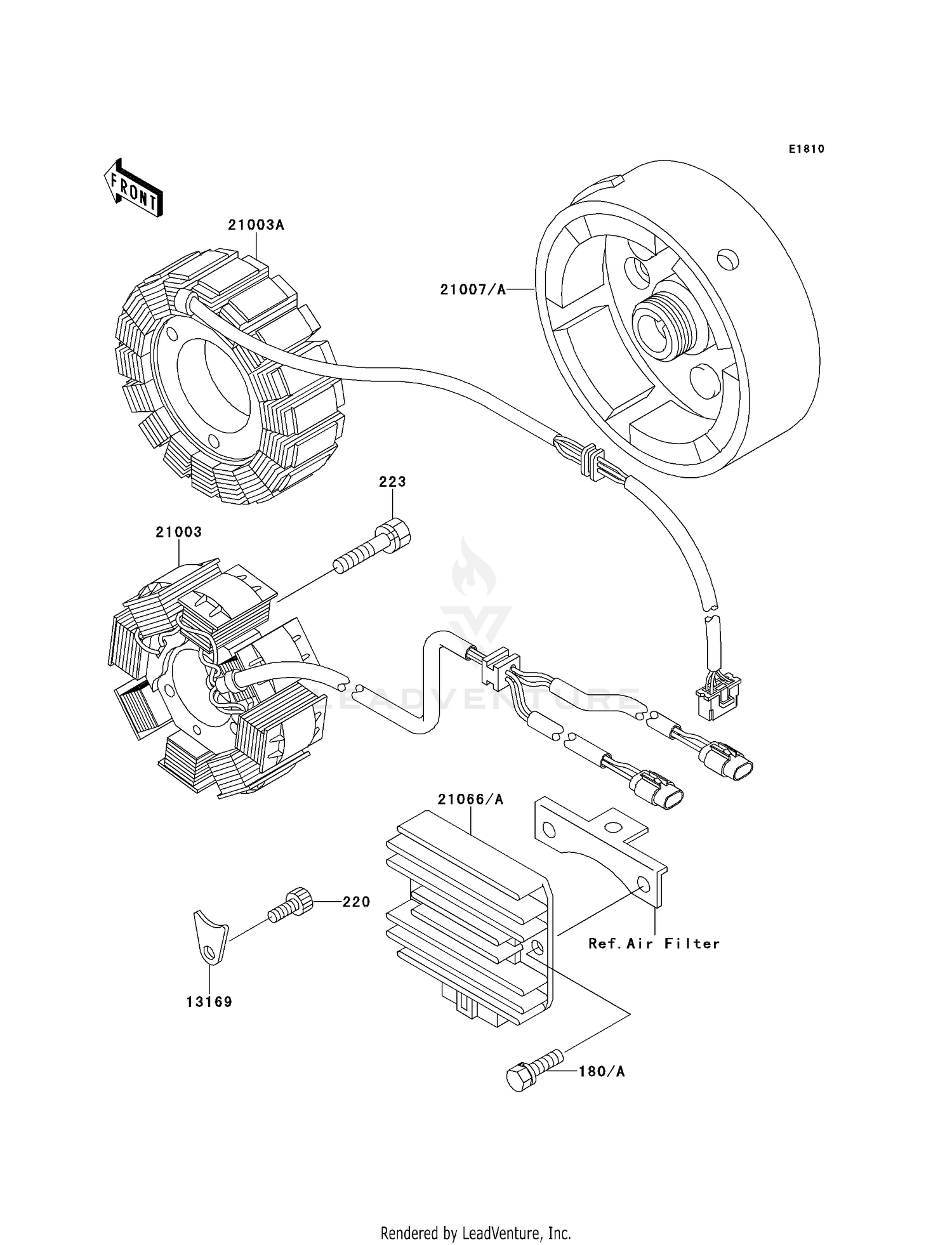 E1810

FRONT

21003A

21007/A

223

21003

LEADVENTURE

21066/A

220

Ref.Air Filter

13169

180/A

Rendered by LeadVenture, Inc.