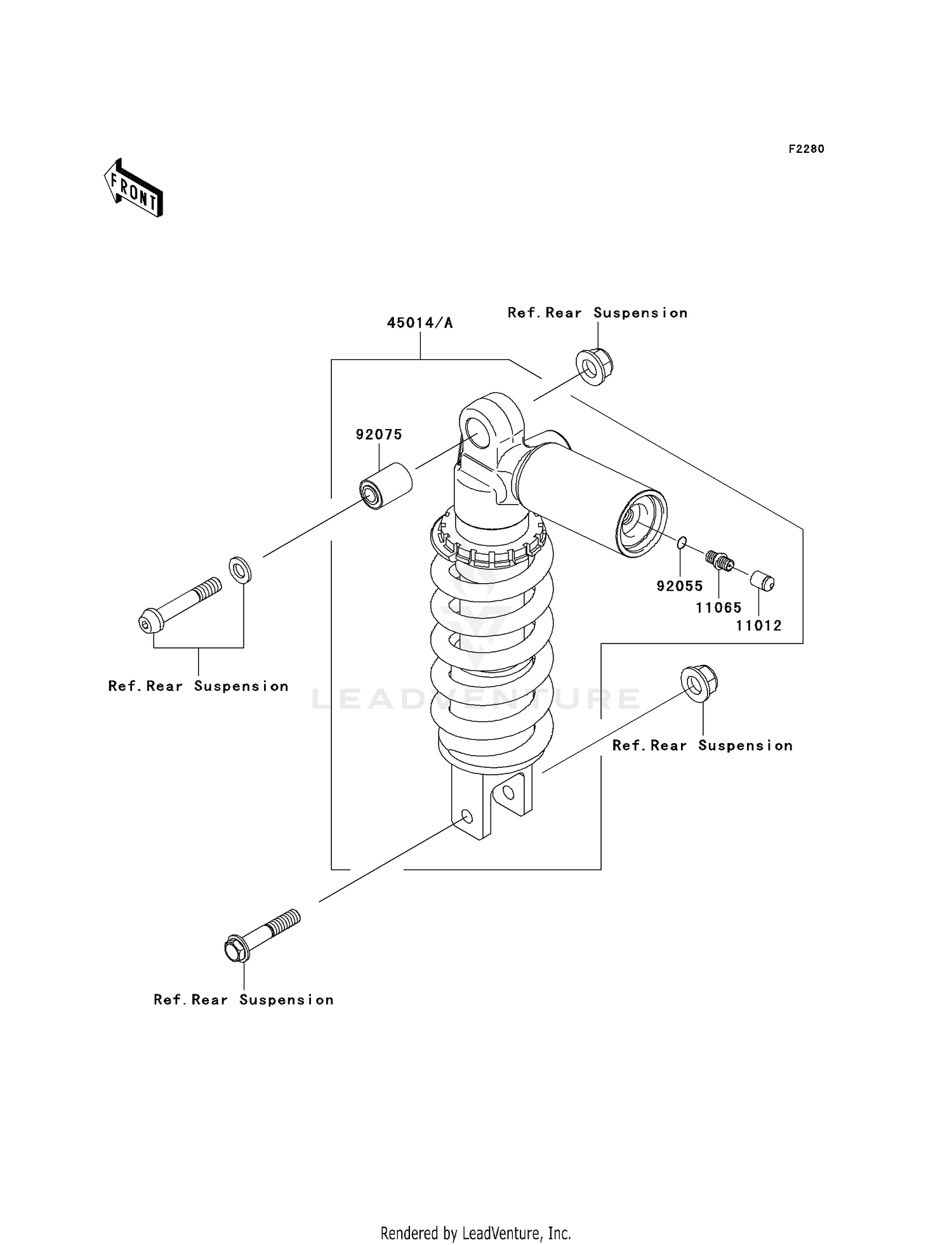 F2280

FRONT

45014/A

Ref.Rear Suspension

92075

92055

11065

11012

Ref.Rear Suspension

LEADVENTURE

Ref.Rear Suspension

Ref.Rear Suspension

Rendered by LeadVenture, Inc.