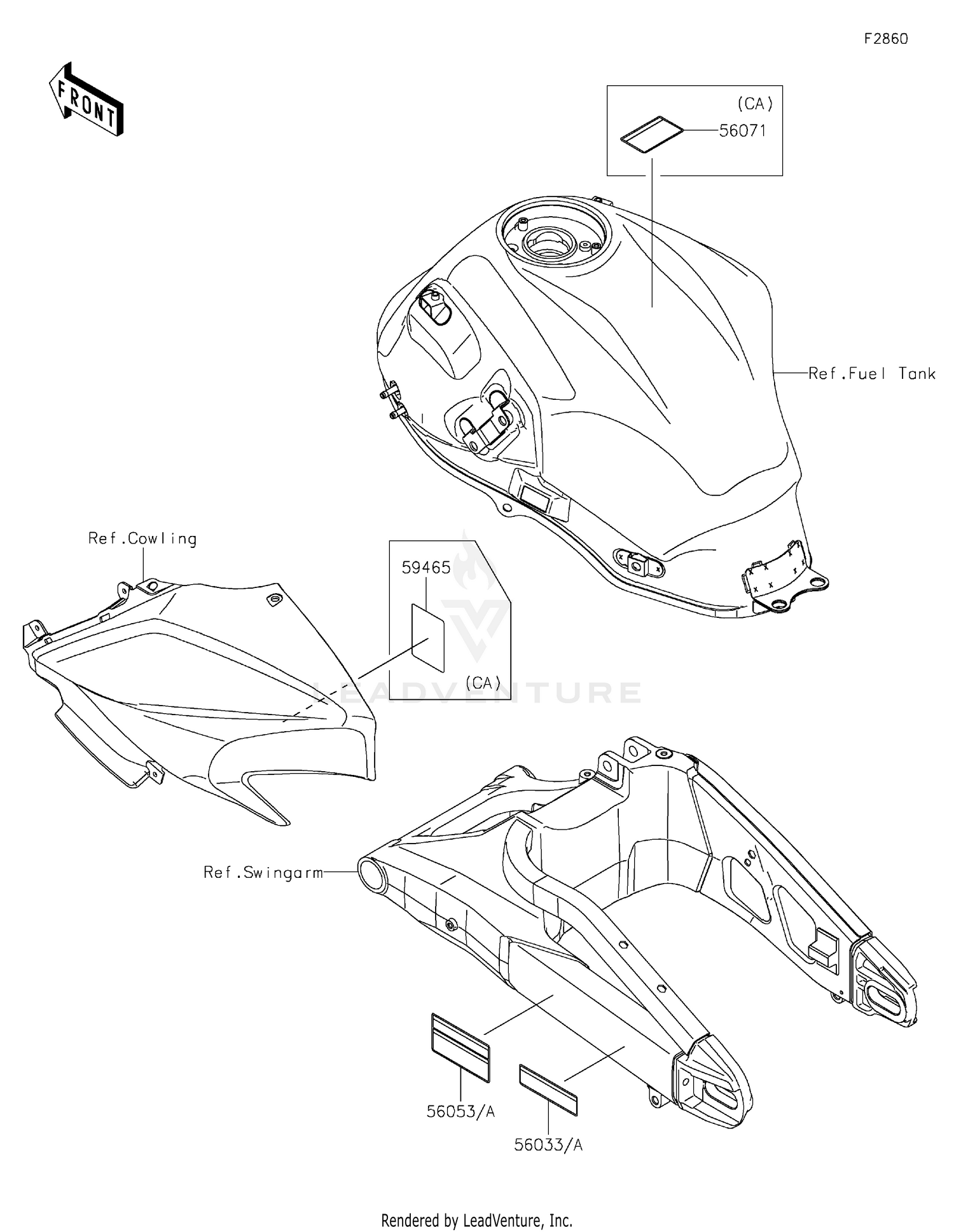 F2860

FRONT

(CA)
56071

Ref.Fuel Tank

Ref.Cowling

59465

(CA)

LEADVENTURE

Ref.Swingarm

56053/A

56033/A

Rendered by LeadVenture, Inc.