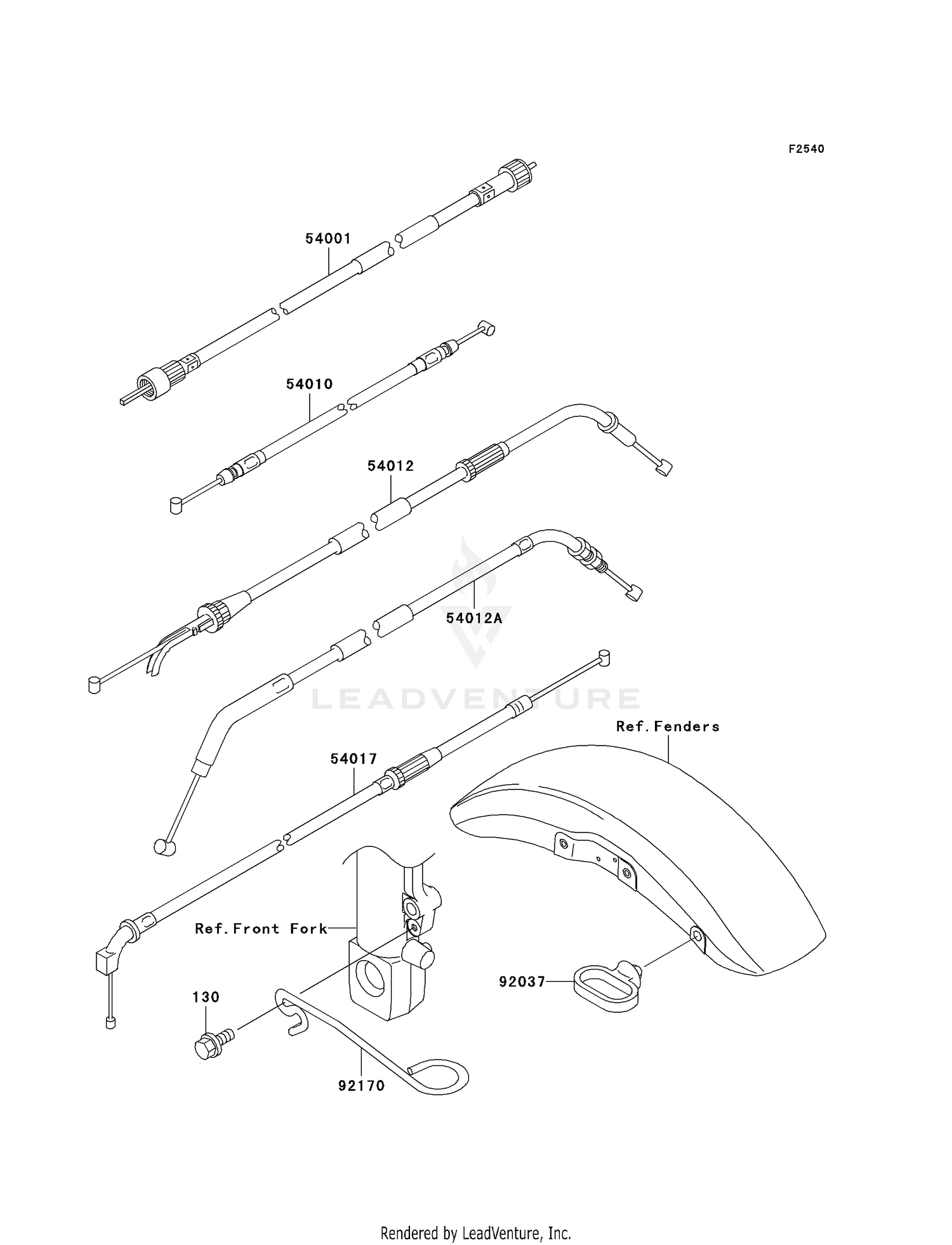 F2540

54001

54010

54012

54012A

LEADVENTURE

Ref.Fenders

54017

Ref.Front Fork

92037

130

92170

Rendered by LeadVenture, Inc.