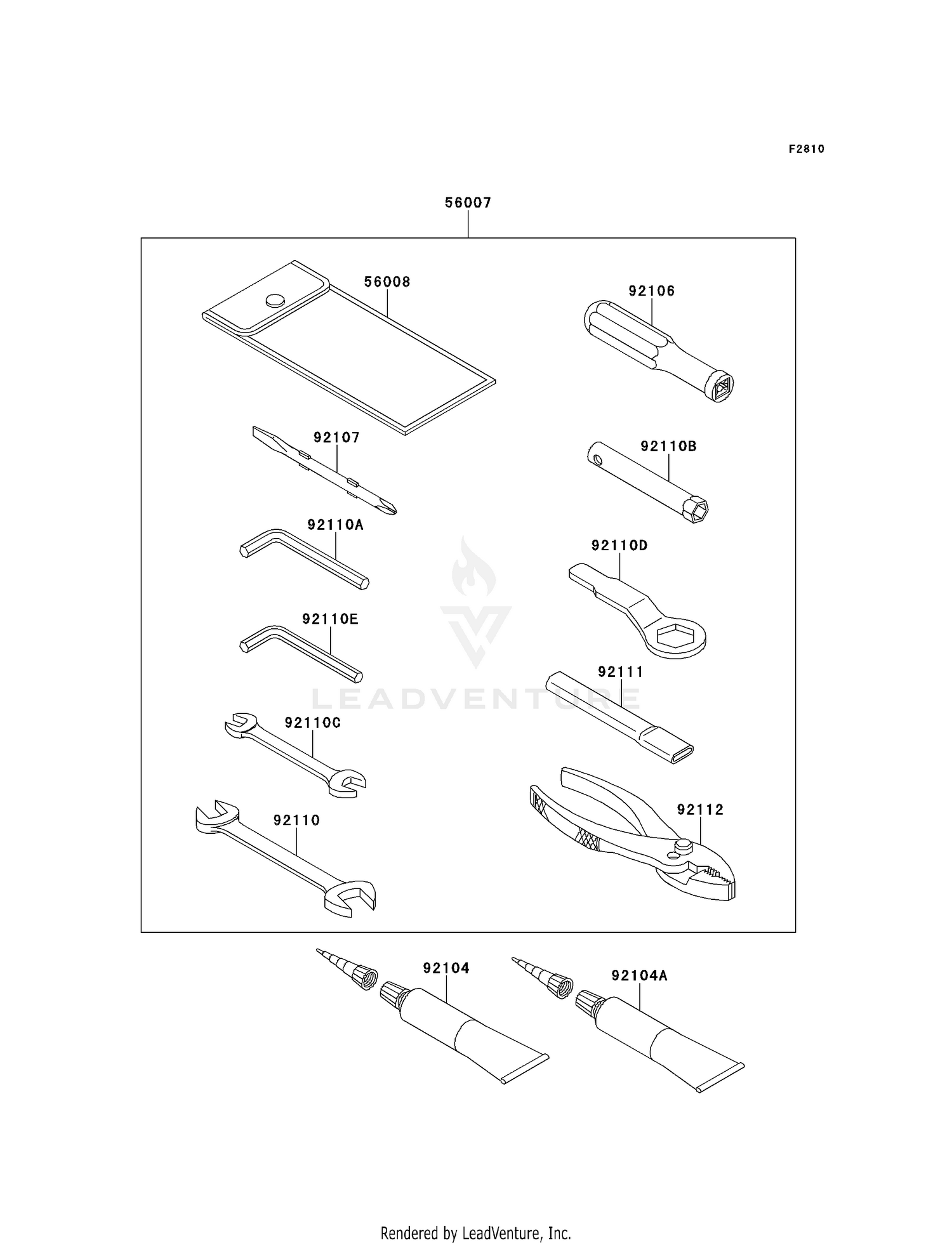 F2810

56007

56008

92106

92107

92110B

92110A

92110D

92110E

92111

LEADVENTURE

92110C

92112

92110

92104

92104A

Rendered by LeadVenture, Inc.