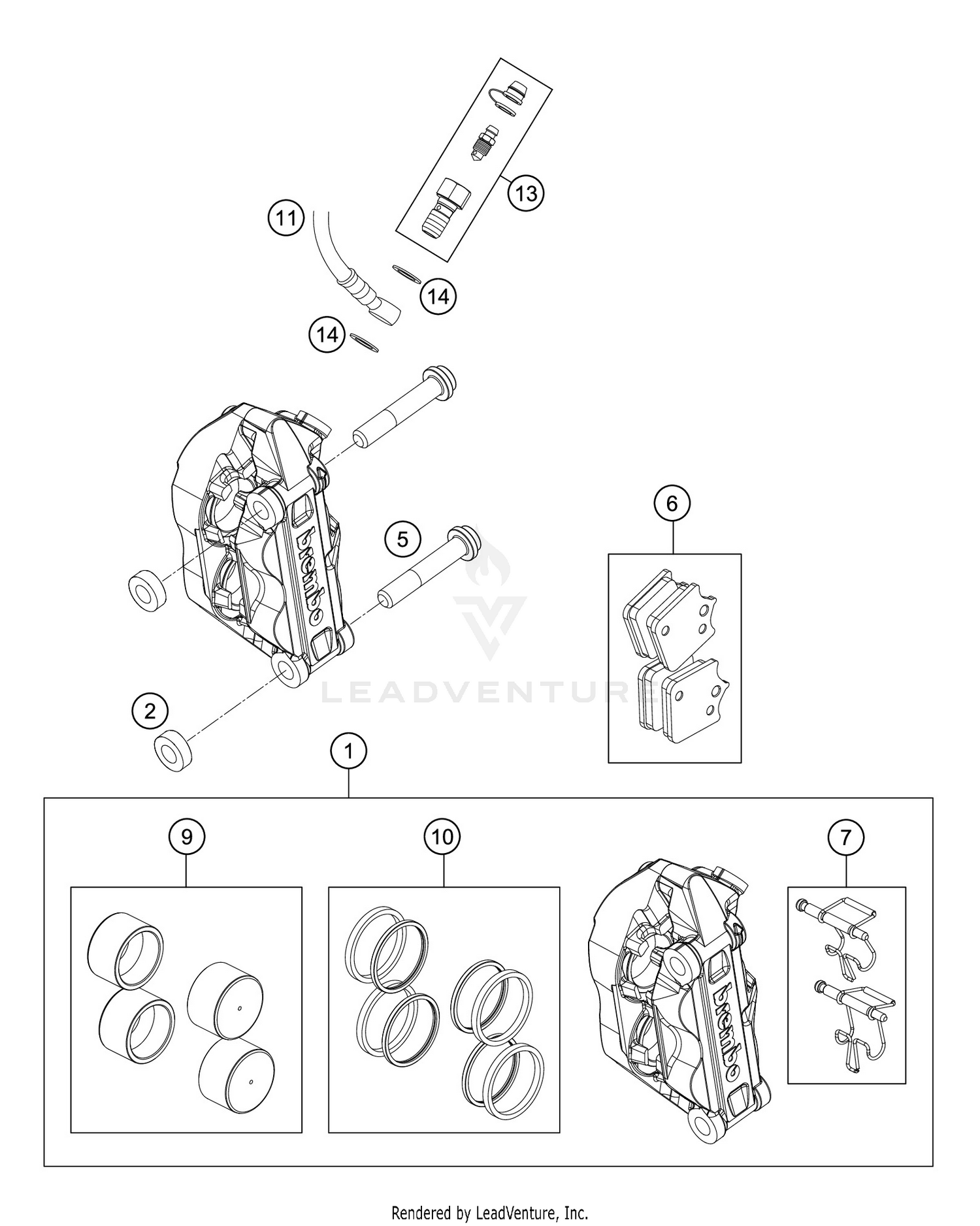 13

11

14

14

brembo

5

6

LEADVENTURE

2

1

9

10

7

brembo

Rendered by LeadVenture, Inc.