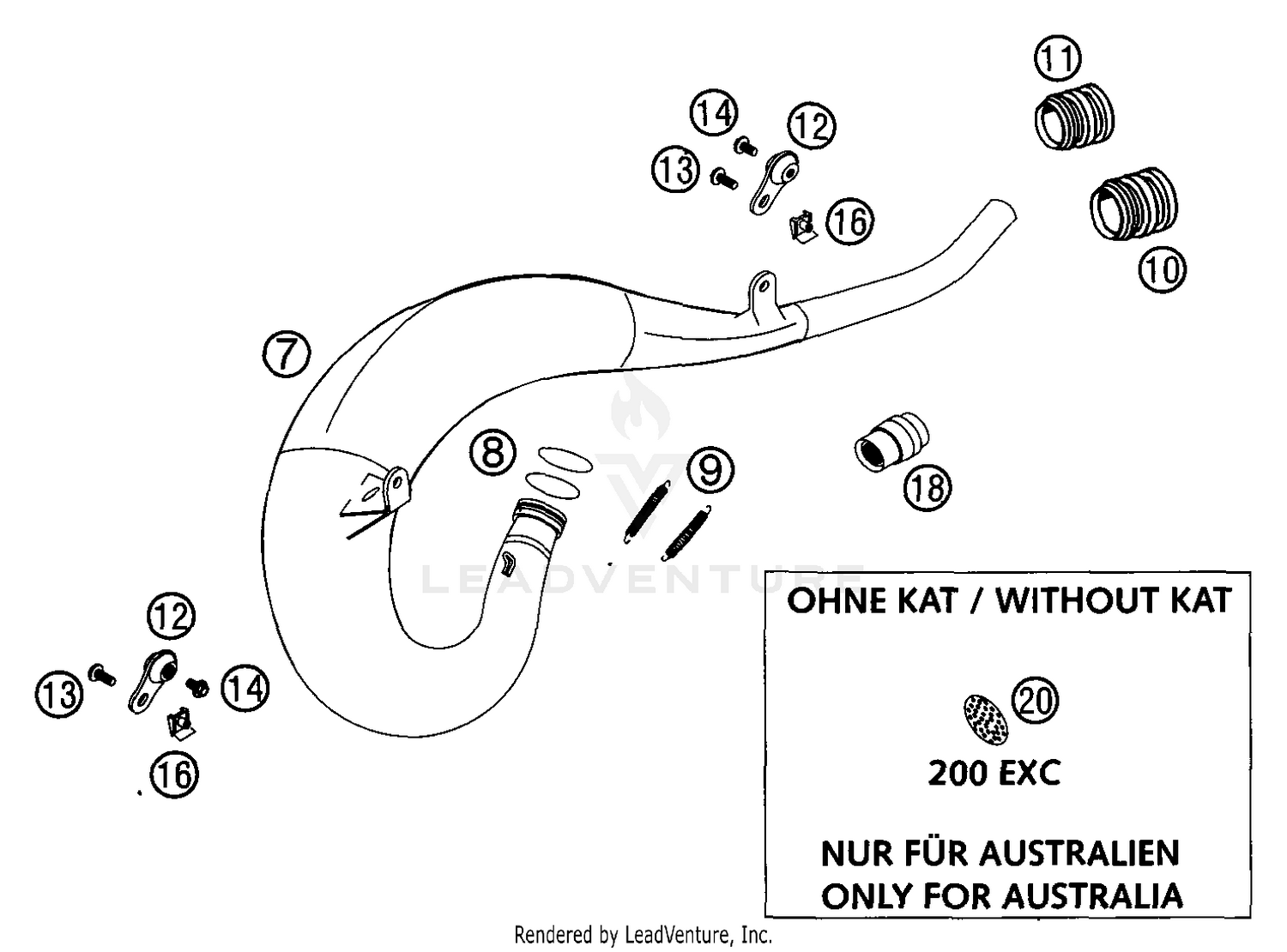 11
14
12
13
16
10
7
8
9
18
LEADVENTURE
12
13
14
16
OHNE KAT / WITHOUT KAT
20
200 EXC
NUR FÜR AUSTRALIEN
ONLY FOR AUSTRALIA
Rendered by LeadVenture, Inc.