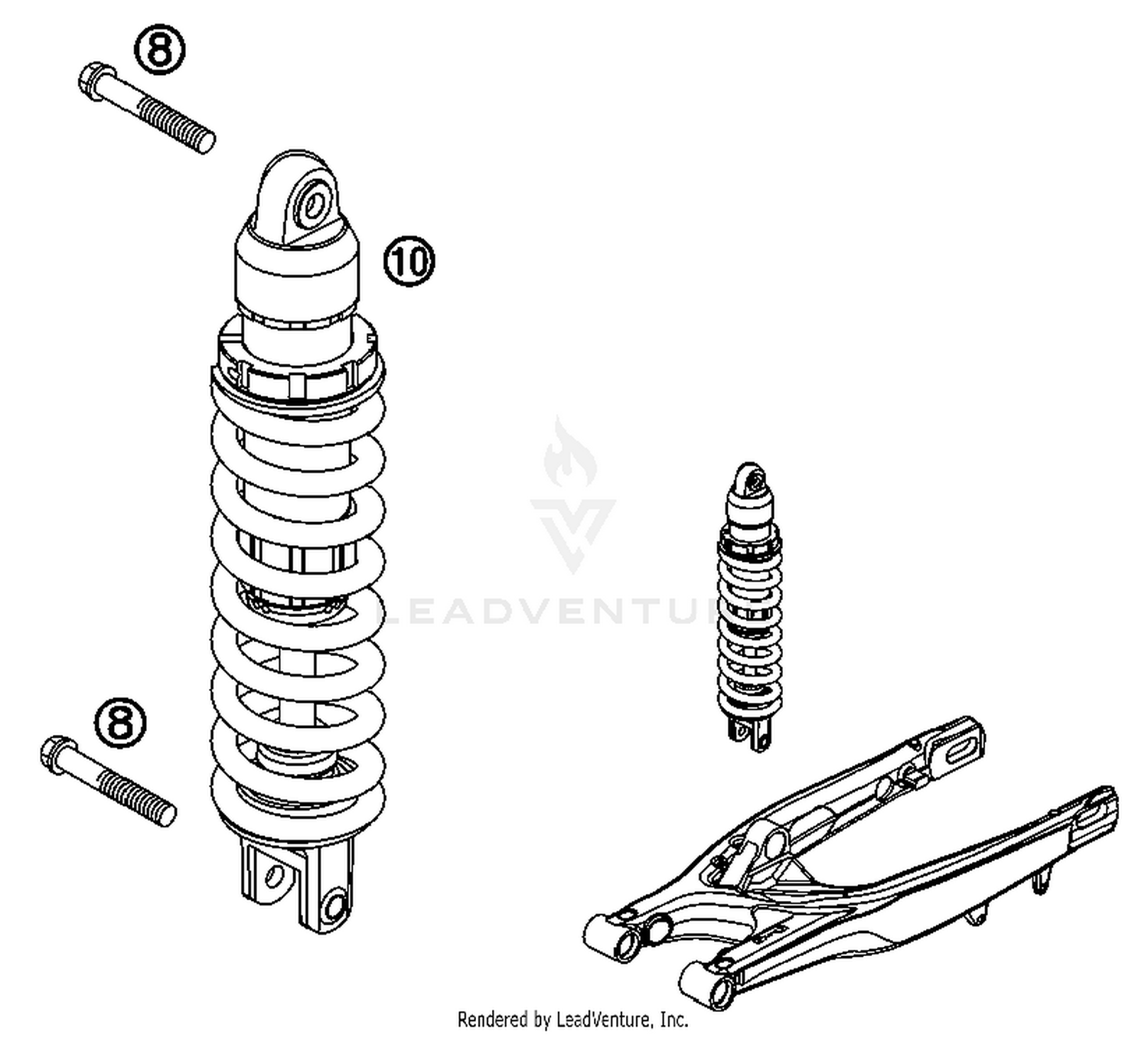 8

10

LEADVENTURE

8

Rendered by LeadVenture, Inc.