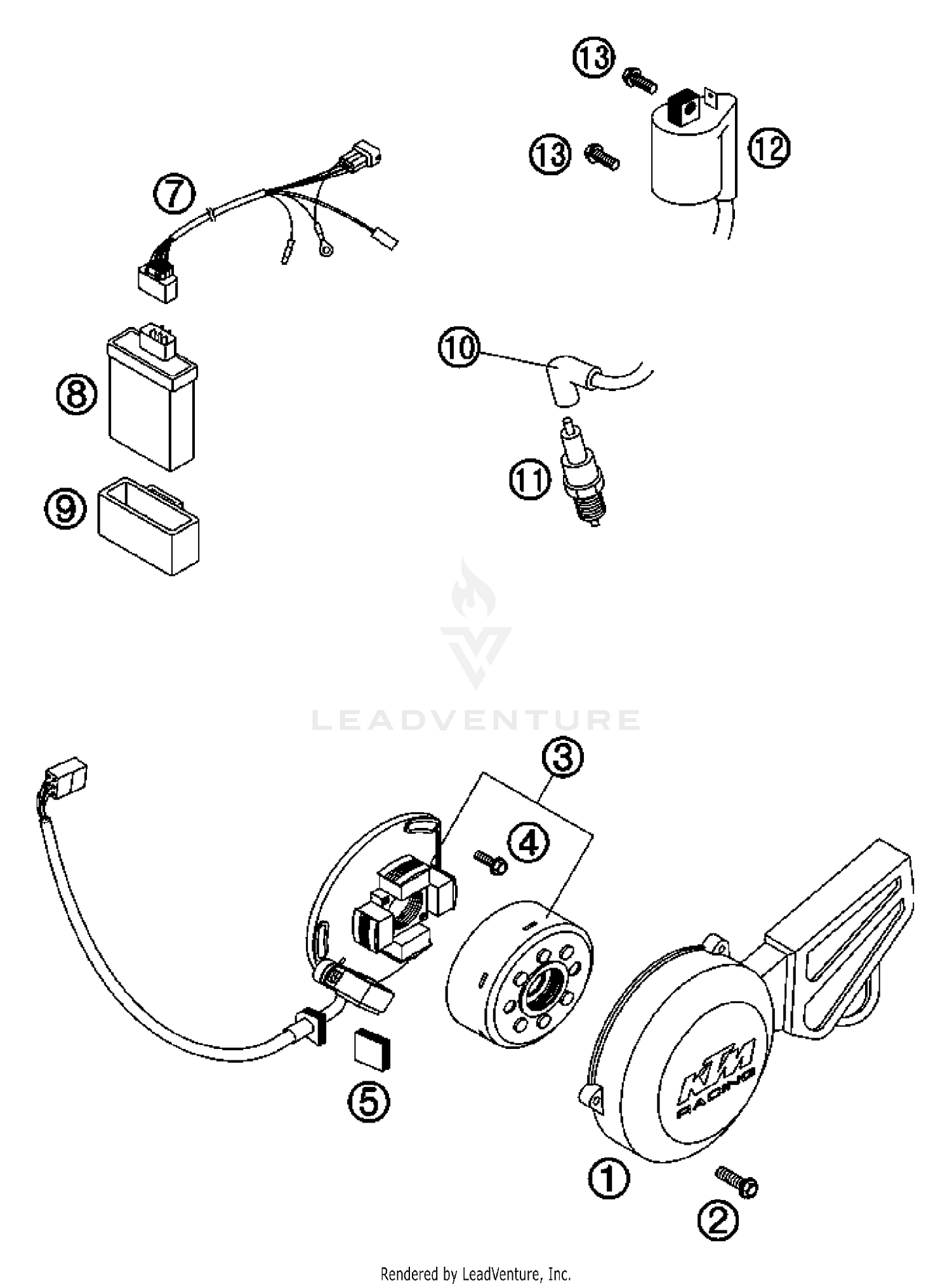 13

13

12

7

10

8

11

9

LEADVENTURE

3

4

5

KTM RACING

1

2

Rendered by LeadVenture, Inc.