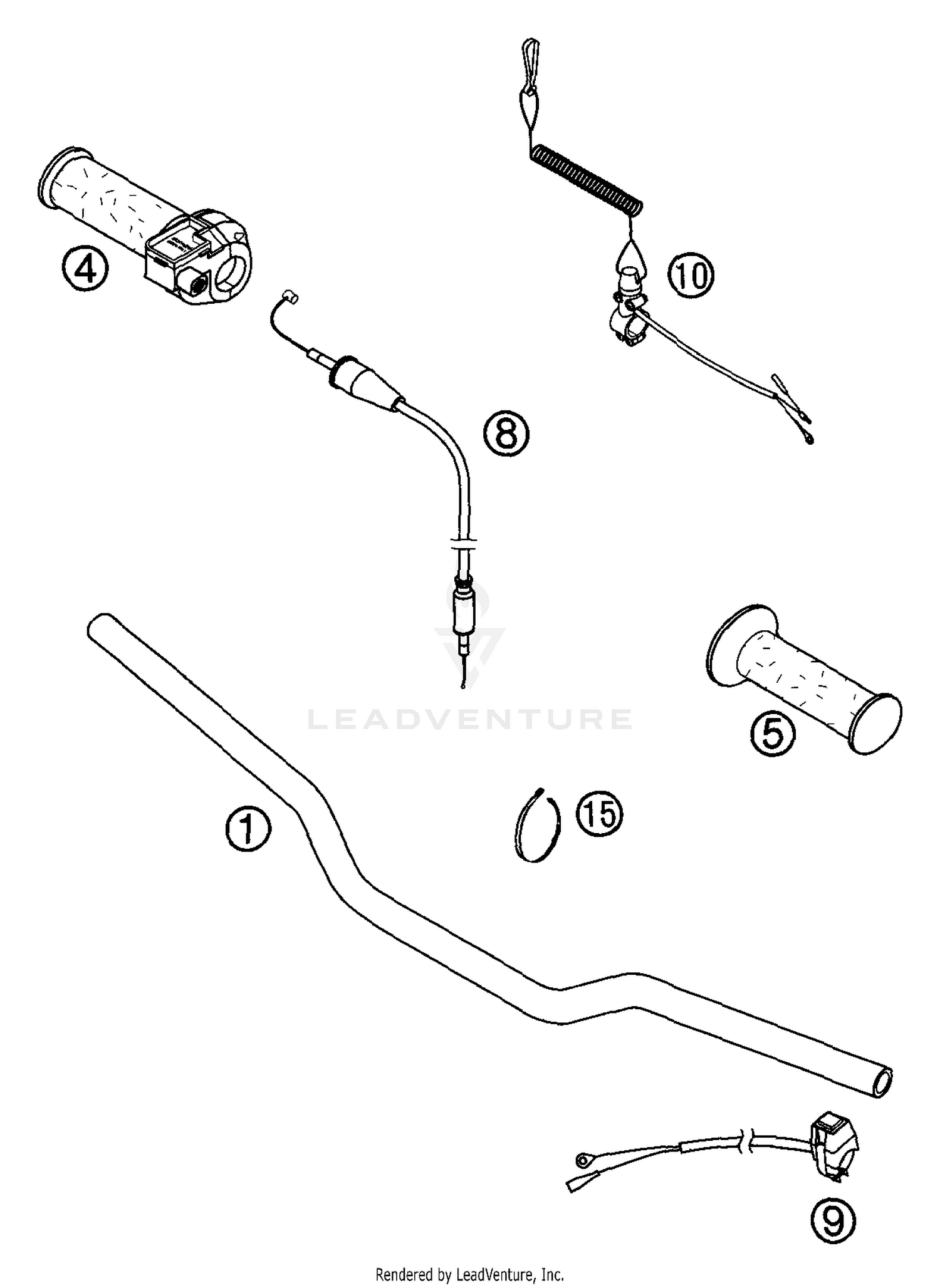 4

10

8

LEADVENTURE

5

15

1

9

Rendered by LeadVenture, Inc.