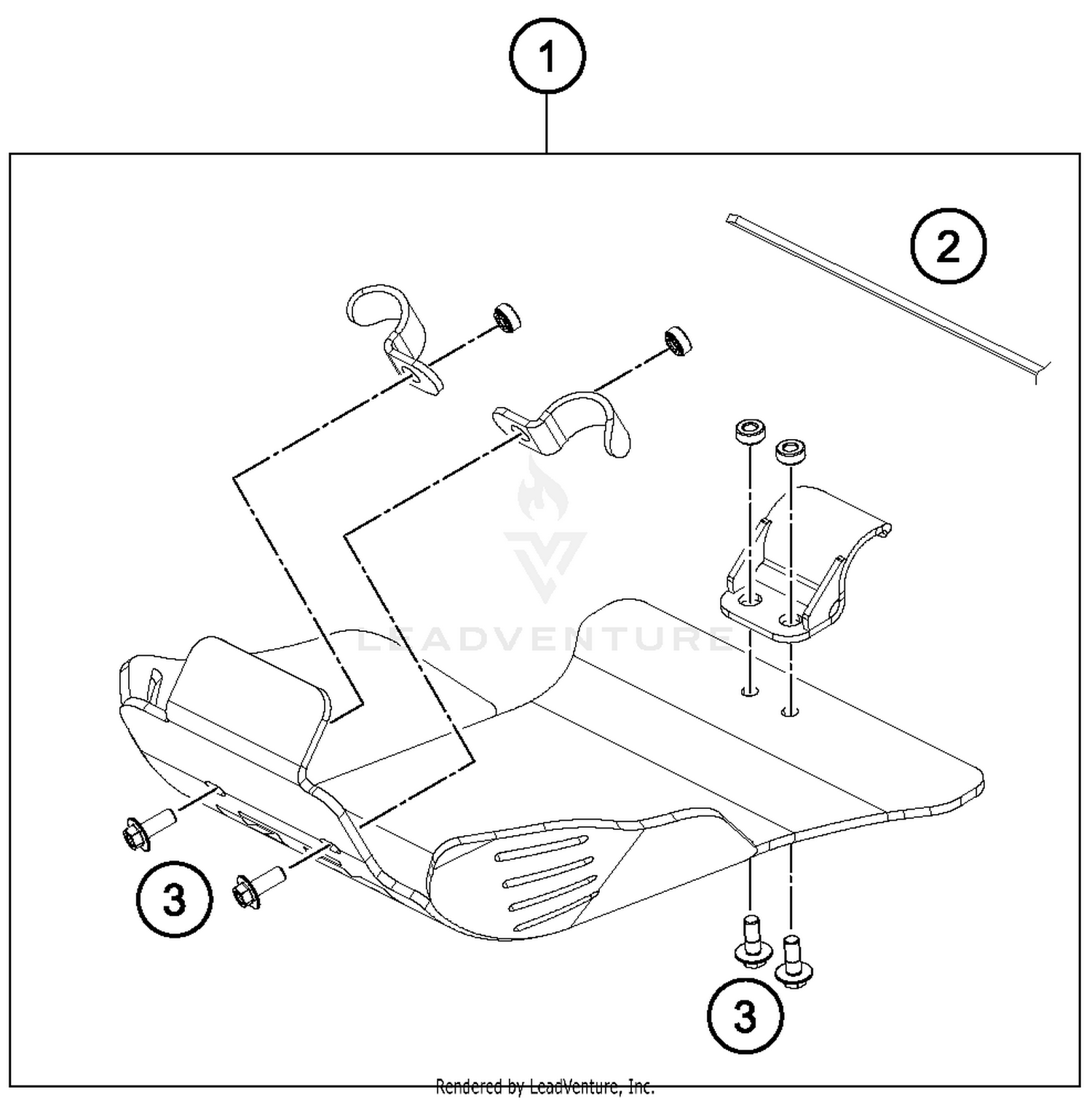 1

2

LEADVENTURE

3

3

Rendered by LeadVenture, Inc.