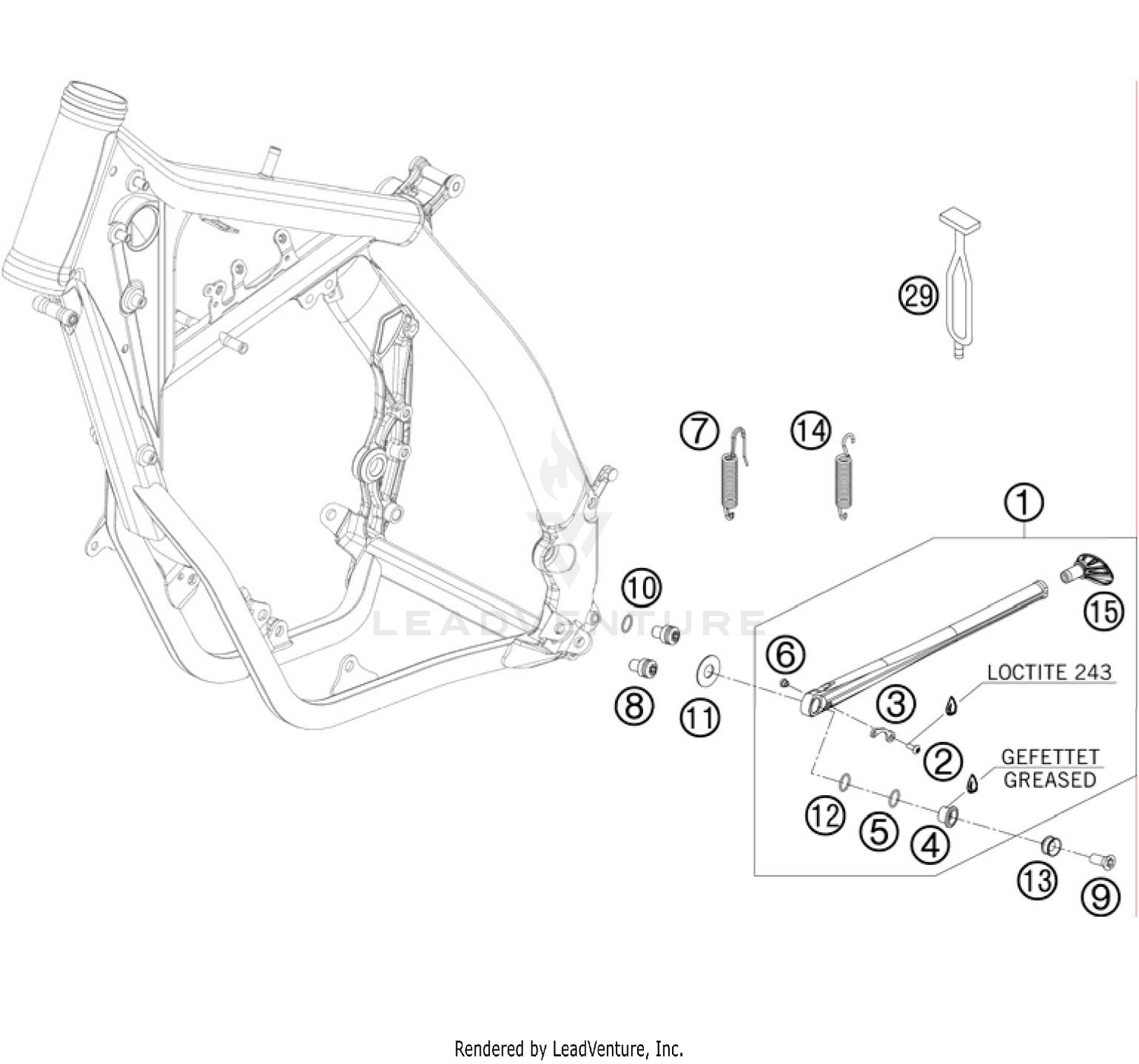 29

7

14

1

10

15

LEADVENTURE

6

LOCTITE 243

8

11

3

2

GEFETTET
GREASED

12

5

4

13

9

Rendered by LeadVenture, Inc.