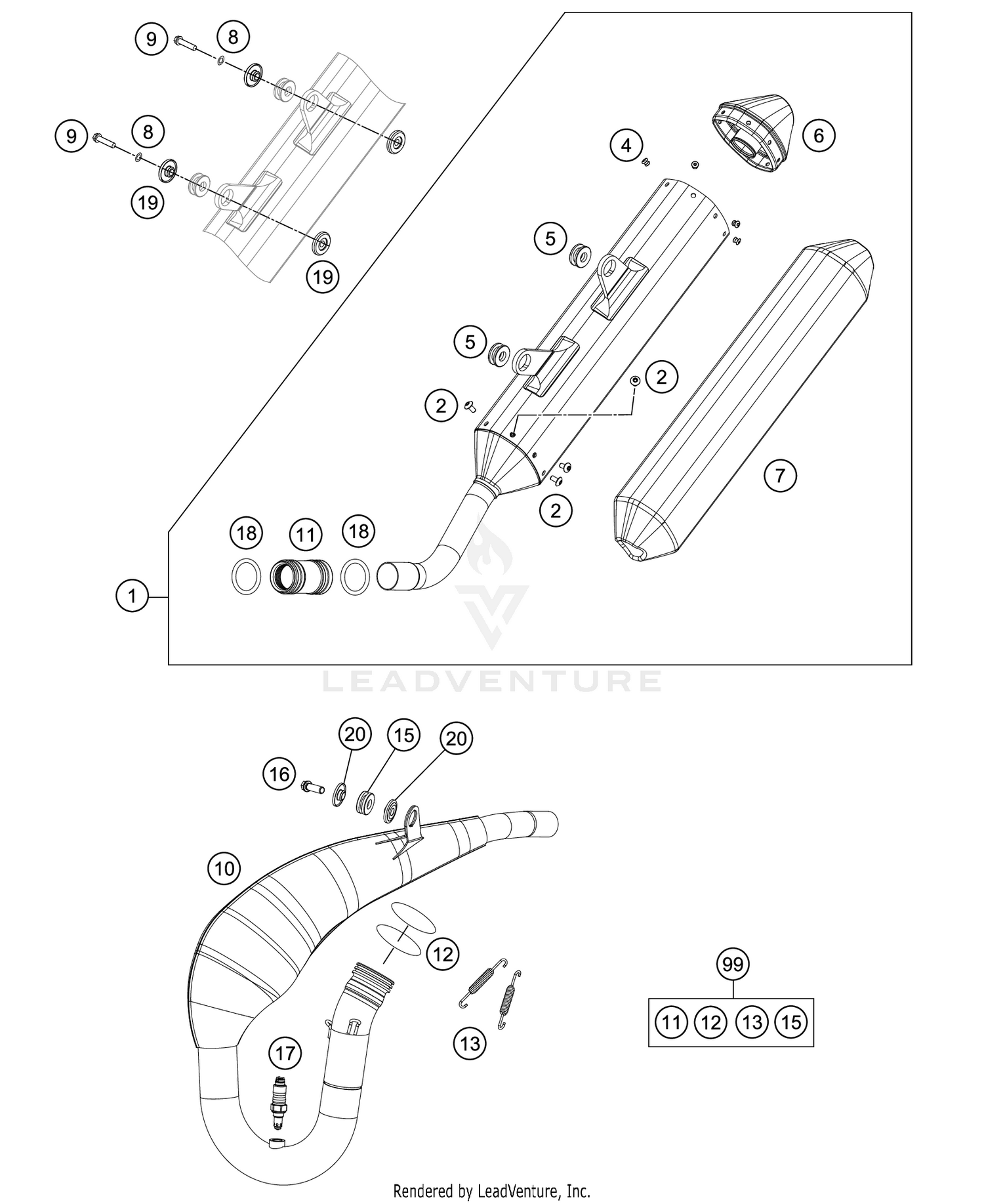 9
8
9
8
19
19
4
6
5
5
2
2
2
7
18
11
18
1
LEADVENTURE
20
15
20
16
10
12
13
17
99
11
12
13
15
Rendered by LeadVenture, Inc.